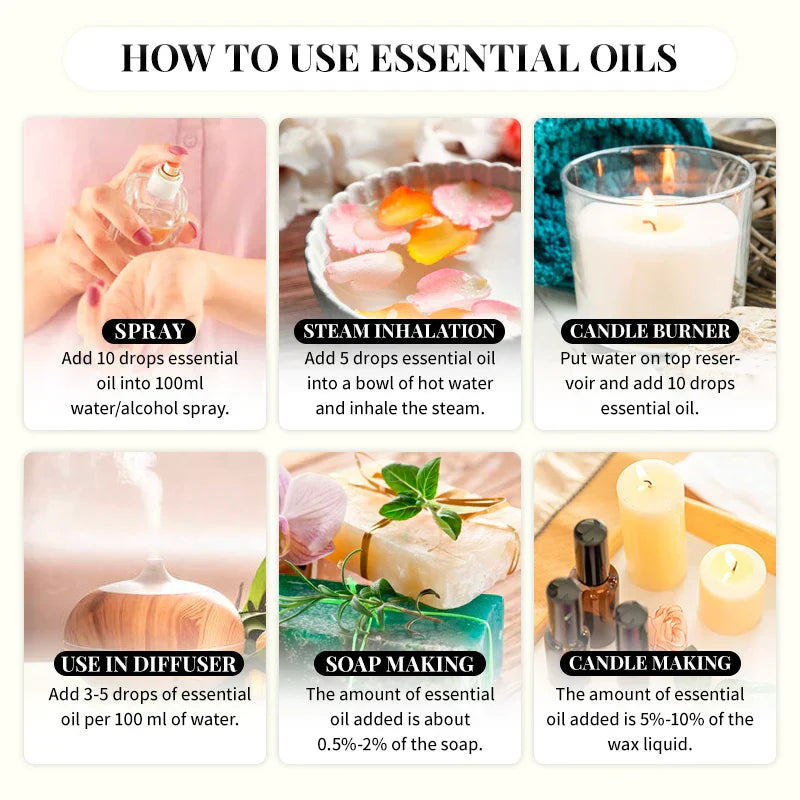 HOW TO USE ESSENTIAL OILS

SPRAY
Add 10 drops essential oil into 100ml water/alcohol spray.

STEAM INHALATION
Add 5 drops essential oil into a bowl of hot water and inhale the steam.

CANDLE BURNER
Put water on top reservoir and add 10 drops essential oil.

USE IN DIFFUSER
Add 3-5 drops of essential oil per 100 ml of water.

SOAP MAKING
The amount of essential oil added is about 0.5%-2% of the soap.

CANDLE MAKING
The amount of essential oil added is 5%-10% of the wax liquid.