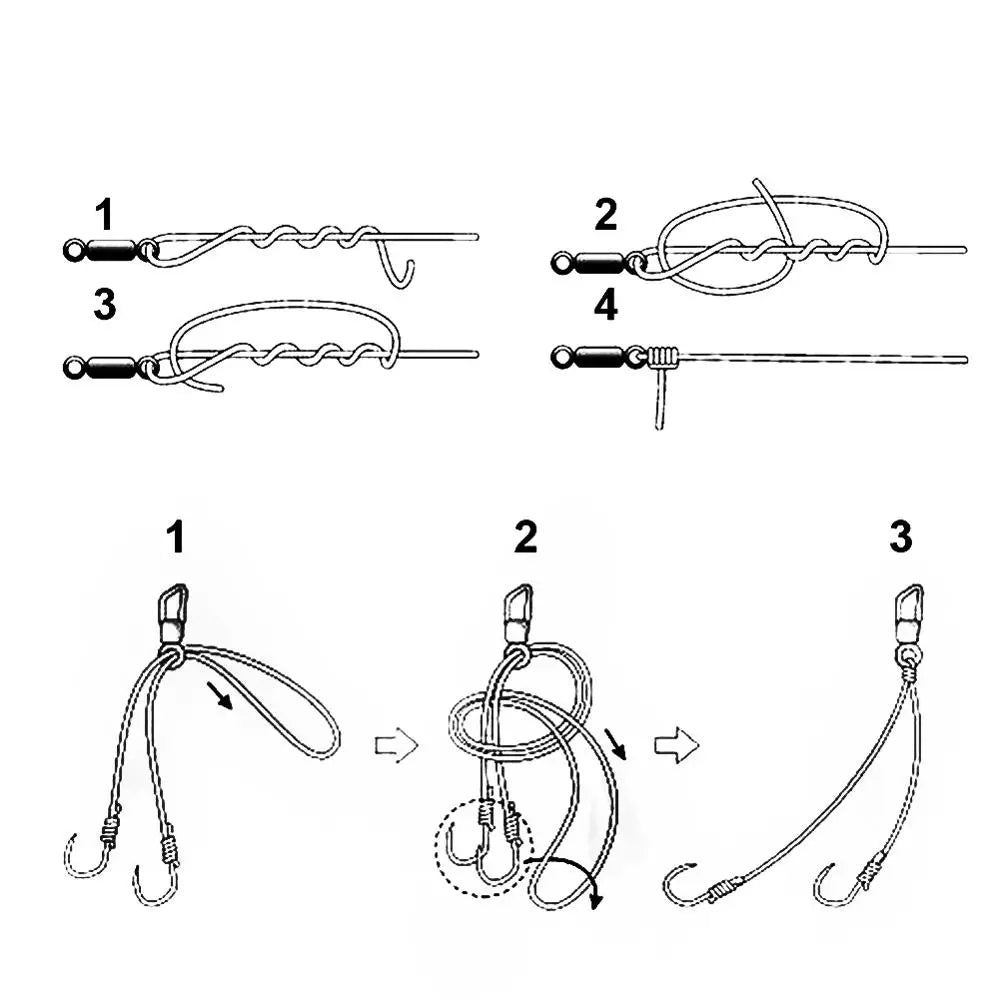 1

2

3

4

1

2

3