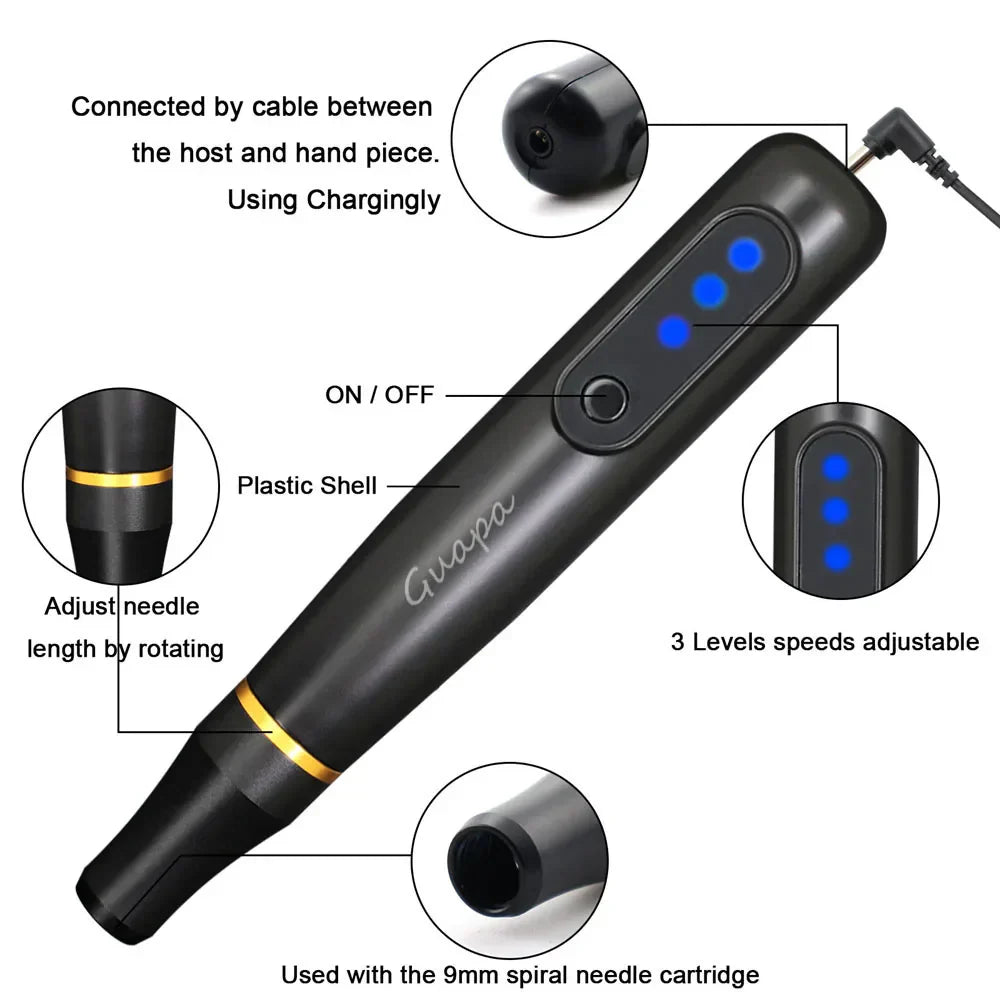 Connected by cable between the host and hand piece. Using Chargingly

ON / OFF

Plastic Shell

Guapa

Adjust needle length by rotating

3 Levels speeds adjustable

Used with the 9mm spiral needle cartridge