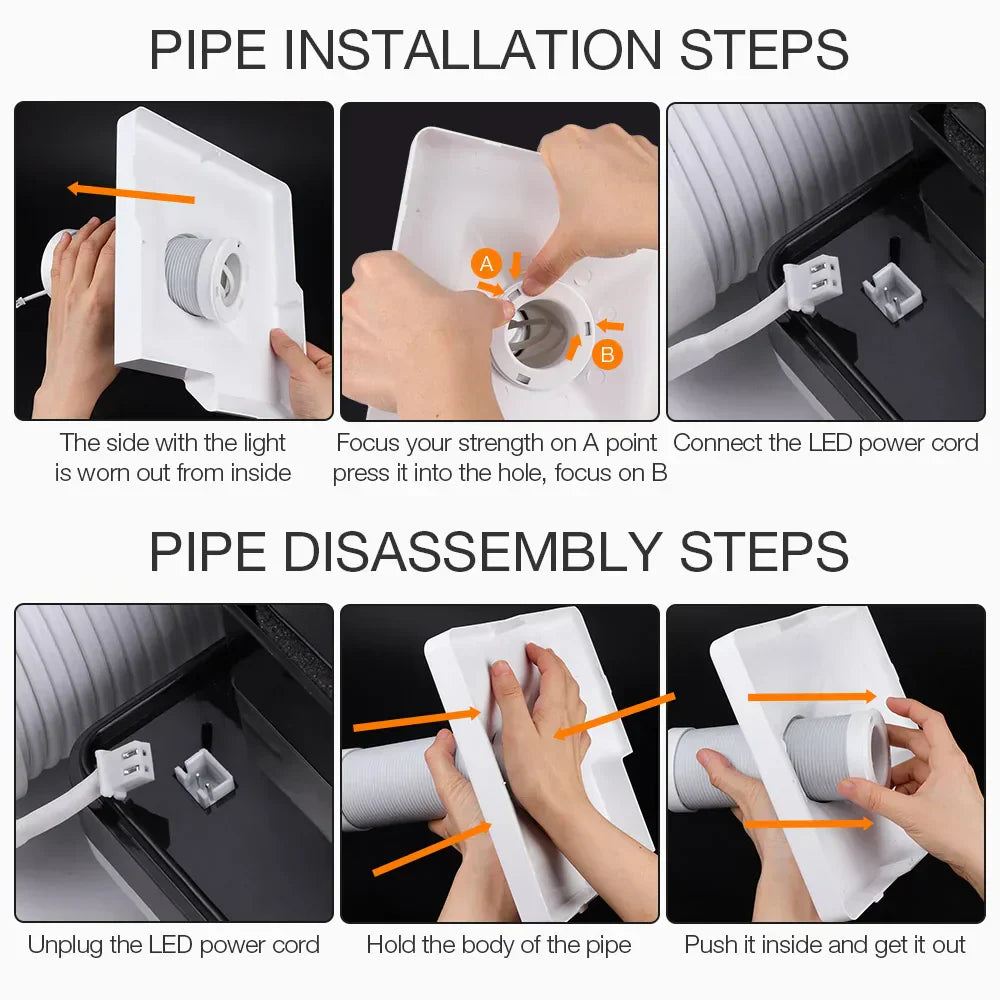 PIPE INSTALLATION STEPS

A

B

The side with the light is worn out from inside

Focus your strength on A point press it into the hole, focus on B

Connect the LED power cord

PIPE DISASSEMBLY STEPS

Unplug the LED power cord

Hold the body of the pipe

Push it inside and get it out