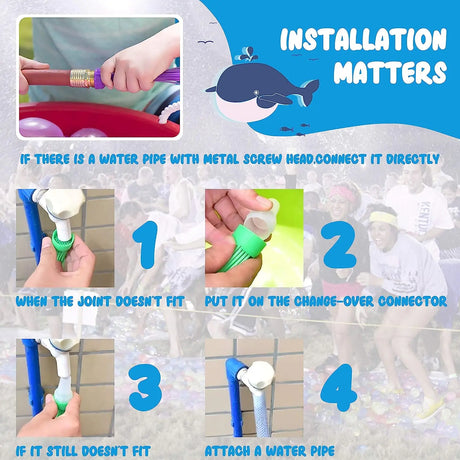 INSTALLATION MATTERS

IF THERE IS A WATER PIPE WITH METAL SCREW HEAD.CONNECT IT DIRECTLY

1

WHEN THE JOINT DOESN'T FIT

2

PUT IT ON THE CHANGE-OVER CONNECTOR

3

IF IT STILL DOESN'T FIT

4

ATTACH A WATER PIPE