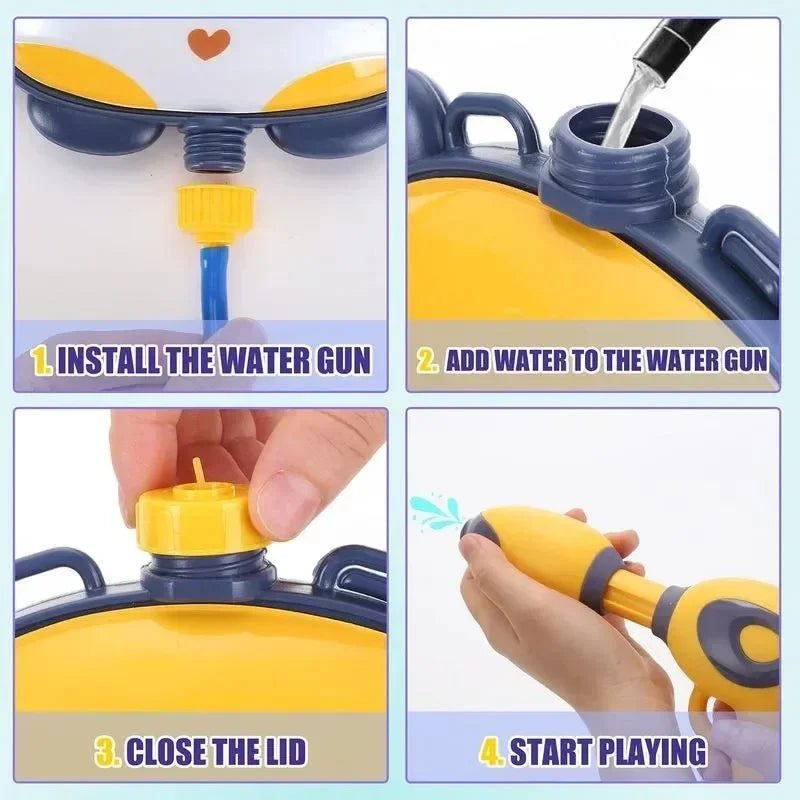 1. INSTALL THE WATER GUN

2. ADD WATER TO THE WATER GUN

3. CLOSE THE LID

4. START PLAYING