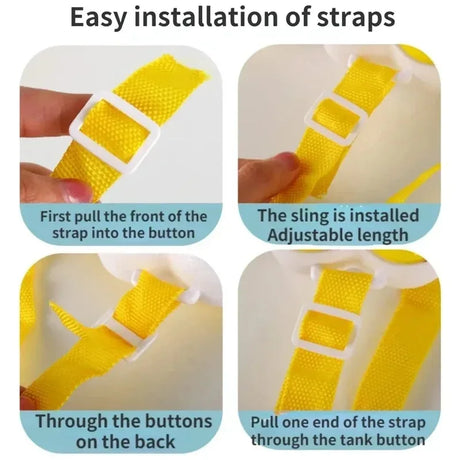 Easy installation of straps

First pull the front of the strap into the button

The sling is installed Adjustable length

Through the buttons on the back

Pull one end of the strap through the tank button