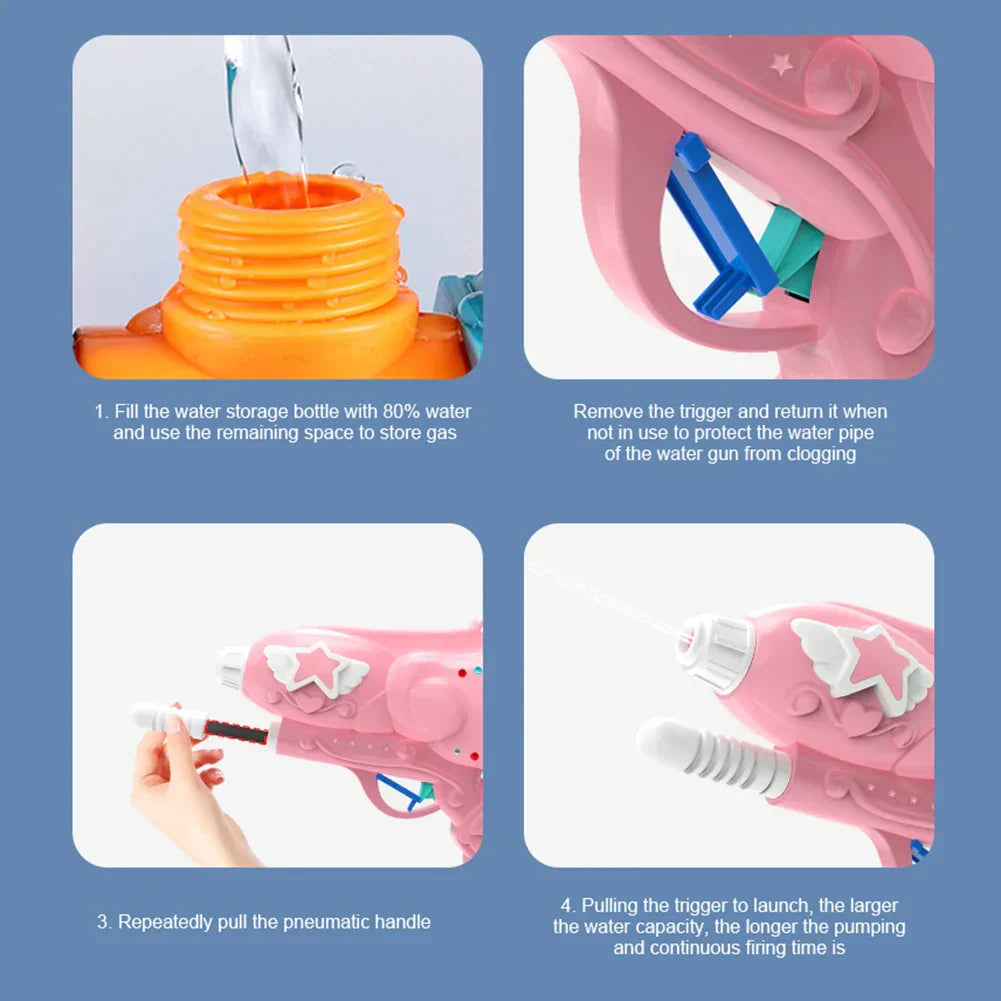 1. Fill the water storage bottle with 80% water and use the remaining space to store gas

Remove the trigger and return it when not in use to protect the water pipe of the water gun from clogging

3. Repeatedly pull the pneumatic handle

4. Pulling the trigger to launch, the larger the water capacity, the longer the pumping and continuous firing time is