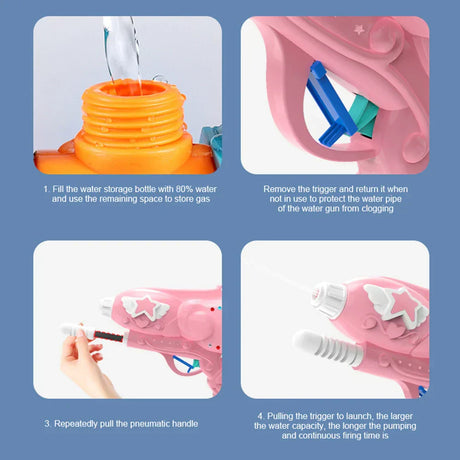 1. Fill the water storage bottle with 80% water and use the remaining space to store gas

Remove the trigger and return it when not in use to protect the water pipe of the water gun from clogging

3. Repeatedly pull the pneumatic handle

4. Pulling the trigger to launch, the larger the water capacity, the longer the pumping and continuous firing time is