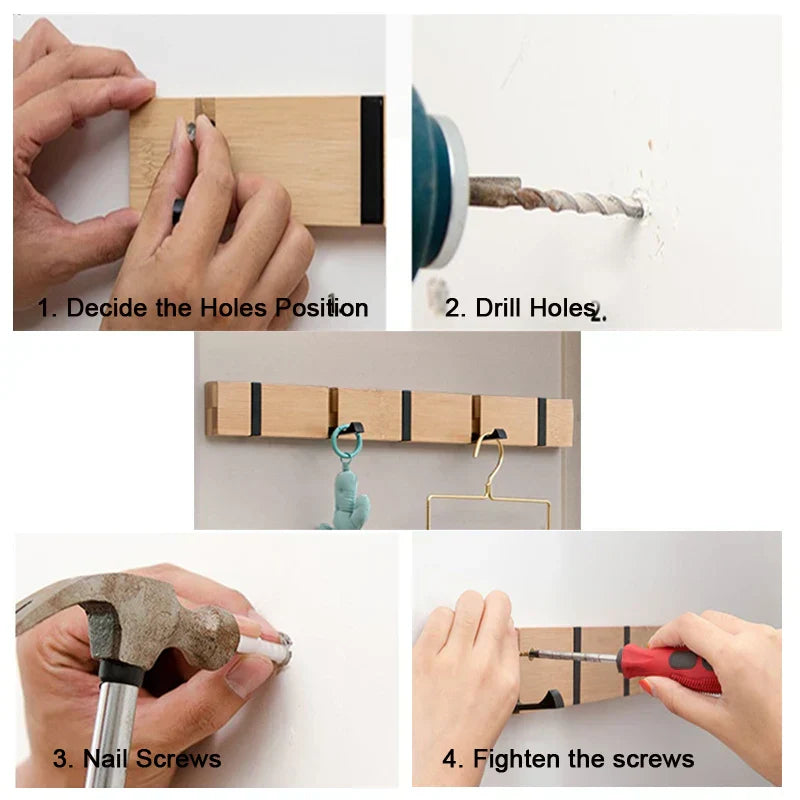 1. Decide the Holes Position

2. Drill Holes

3. Nail Screws

4. Fighten the screws