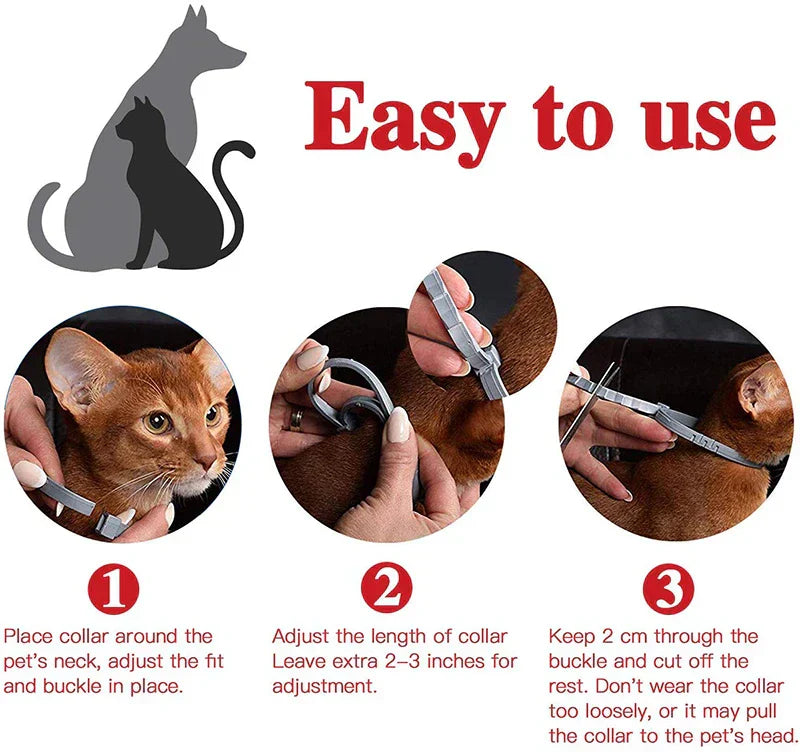 Easy to use

1

Place collar around the pet's neck, adjust the fit and buckle in place.

2

Adjust the length of collar Leave extra 2–3 inches for adjustment.

3

Keep 2 cm through the buckle and cut off the rest. Don't wear the collar too loosely, or it may pull the collar to the pet's head.