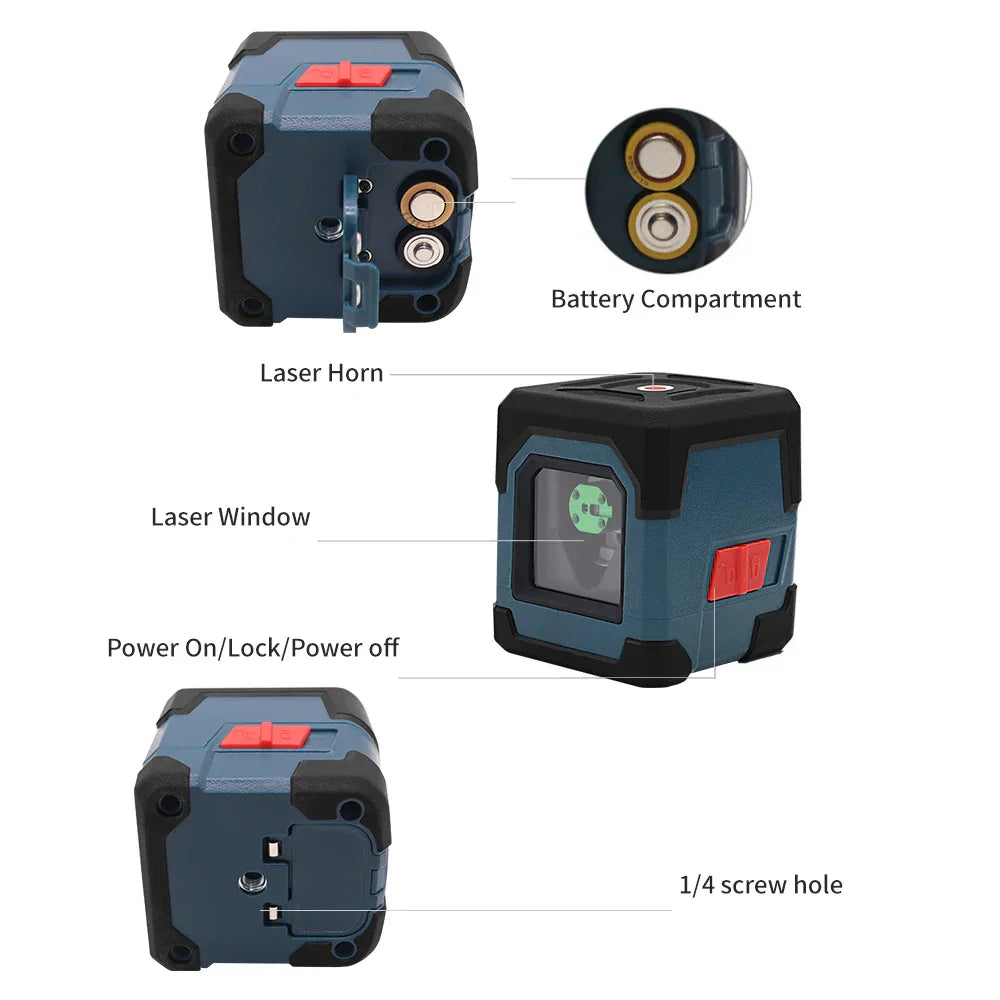 Battery Compartment

Laser Horn

Laser Window

Power On/Lock/Power off

1/4 screw hole