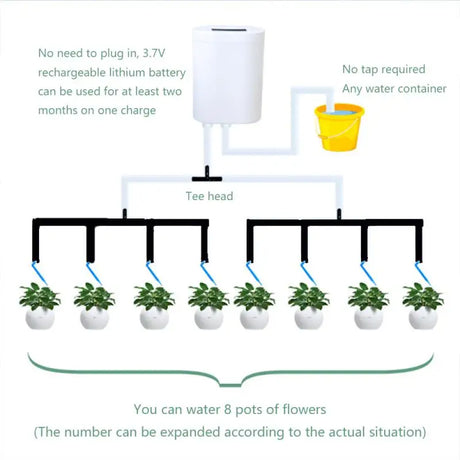 No need to plug in, 3.7V rechargeable lithium battery can be used for at least two months on one charge

No tap required
Any water container

Tee head

You can water 8 pots of flowers
(The number can be expanded according to the actual situation)