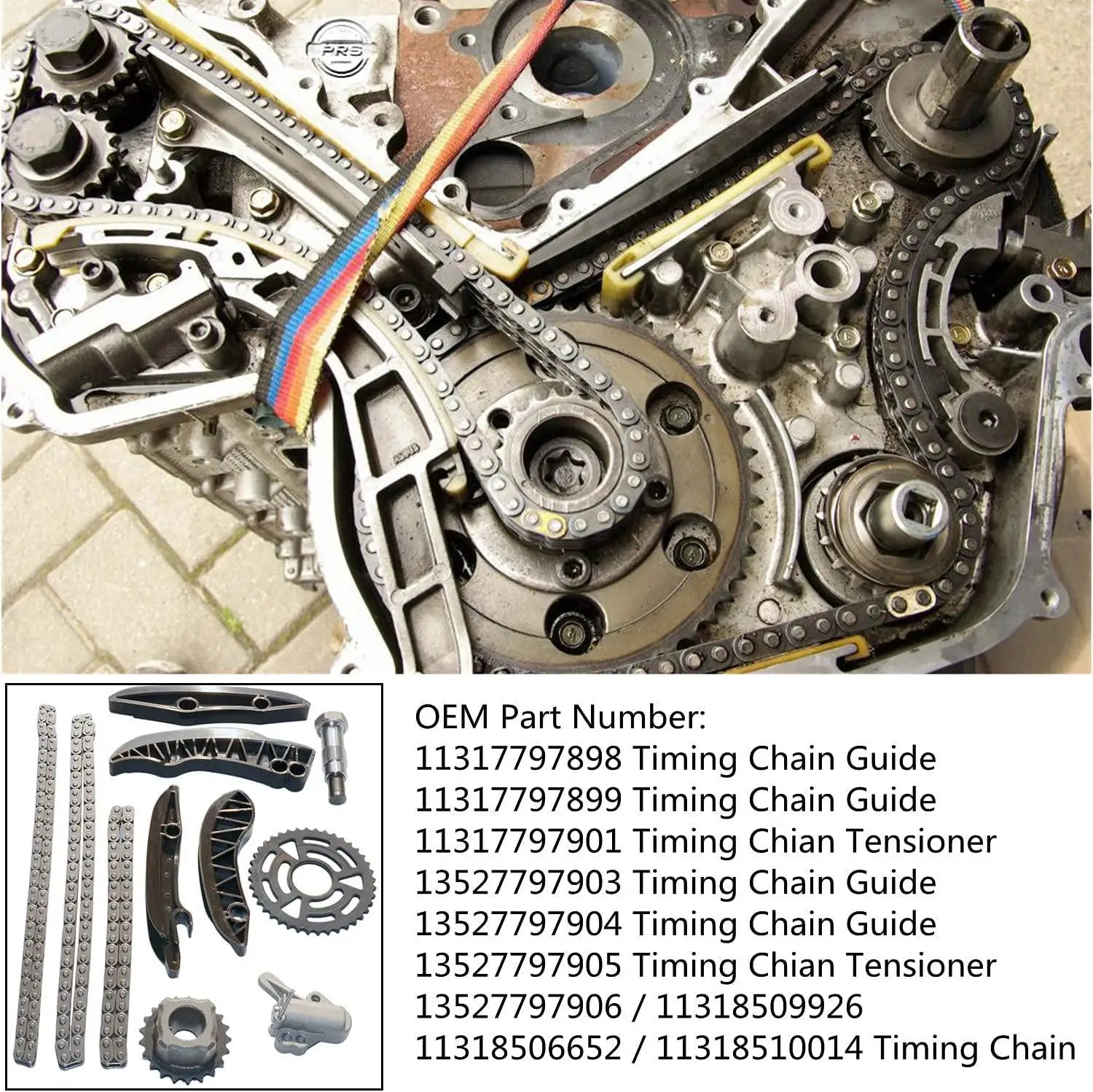 PRS

OEM Part Number:
11317797898 Timing Chain Guide
11317797899 Timing Chain Guide
11317797901 Timing Chian Tensioner
13527797903 Timing Chain Guide
13527797904 Timing Chain Guide
13527797905 Timing Chian Tensioner
13527797906 / 11318509926
11318506652 / 11318510014 Timing Chain