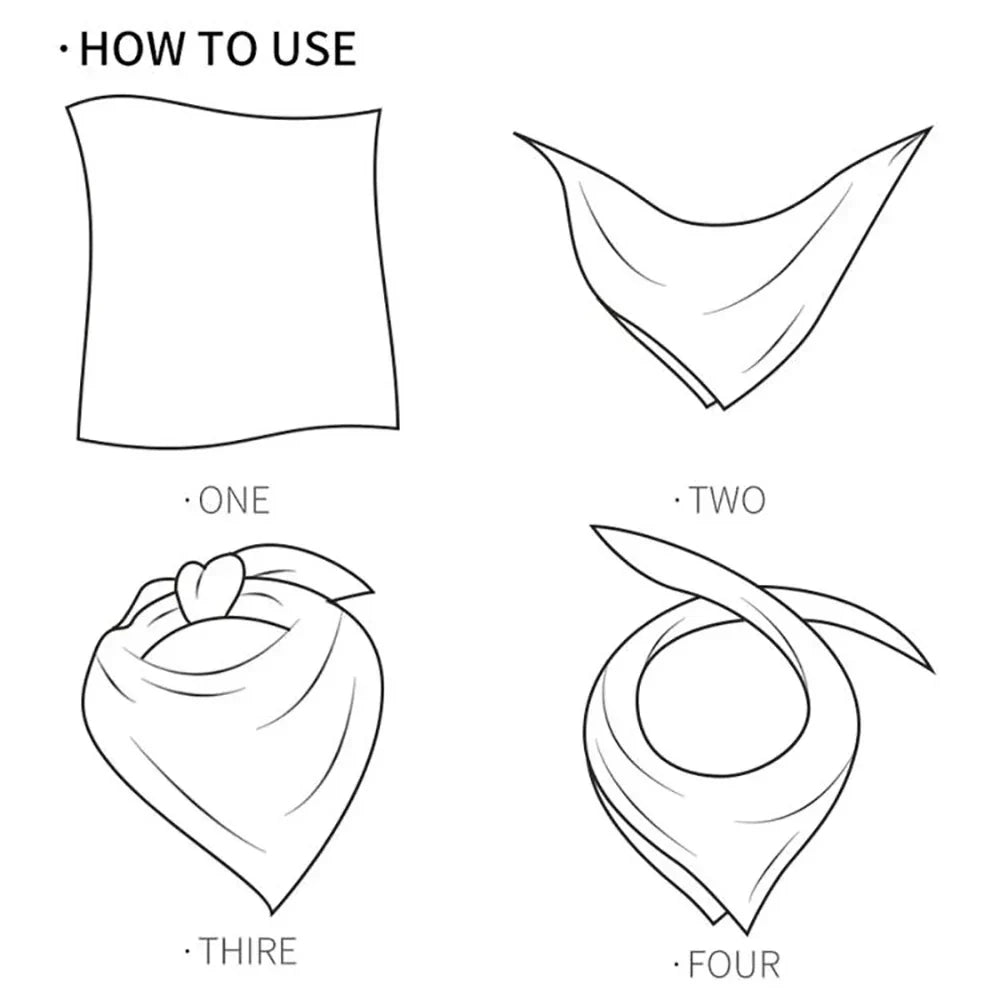 · HOW TO USE

· ONE

· TWO

· THIRE

· FOUR