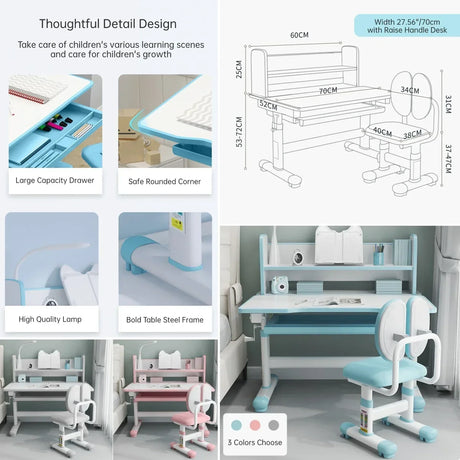 Thoughtful Detail Design

Take care of children's various learning scenes and care for children's growth

Large Capacity Drawer

Safe Rounded Corner

High Quality Lamp

Bold Table Steel Frame

Width 27.56"/70cm with Raise Handle Desk

60CM

25CM

70CM

52CM

53-72CM

34CM

31CM

40CM

38CM

37-47CM

3 Colors Choose