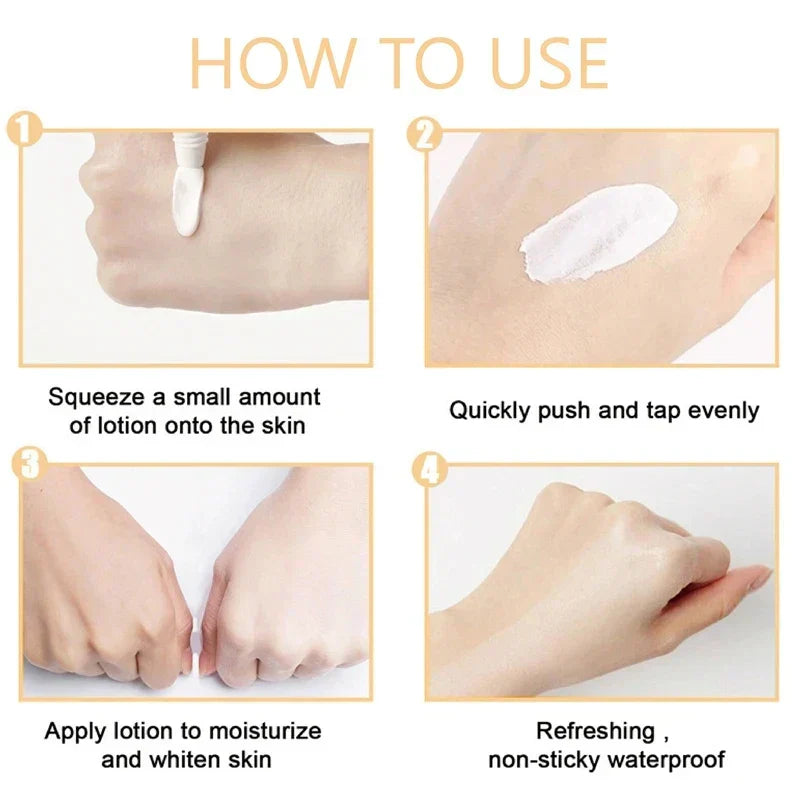 HOW TO USE

1

Squeeze a small amount of lotion onto the skin

2

Quickly push and tap evenly

3

Apply lotion to moisturize and whiten skin

4

Refreshing , non-sticky waterproof