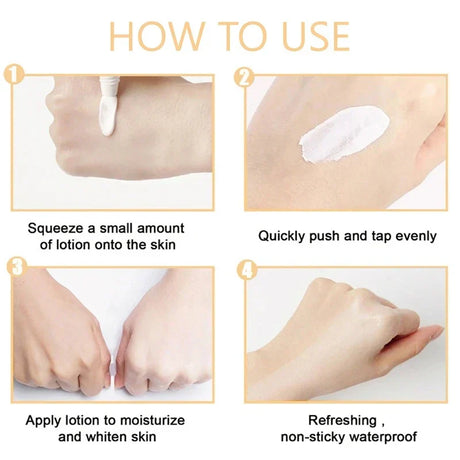 HOW TO USE

1

Squeeze a small amount of lotion onto the skin

2

Quickly push and tap evenly

3

Apply lotion to moisturize and whiten skin

4

Refreshing , non-sticky waterproof