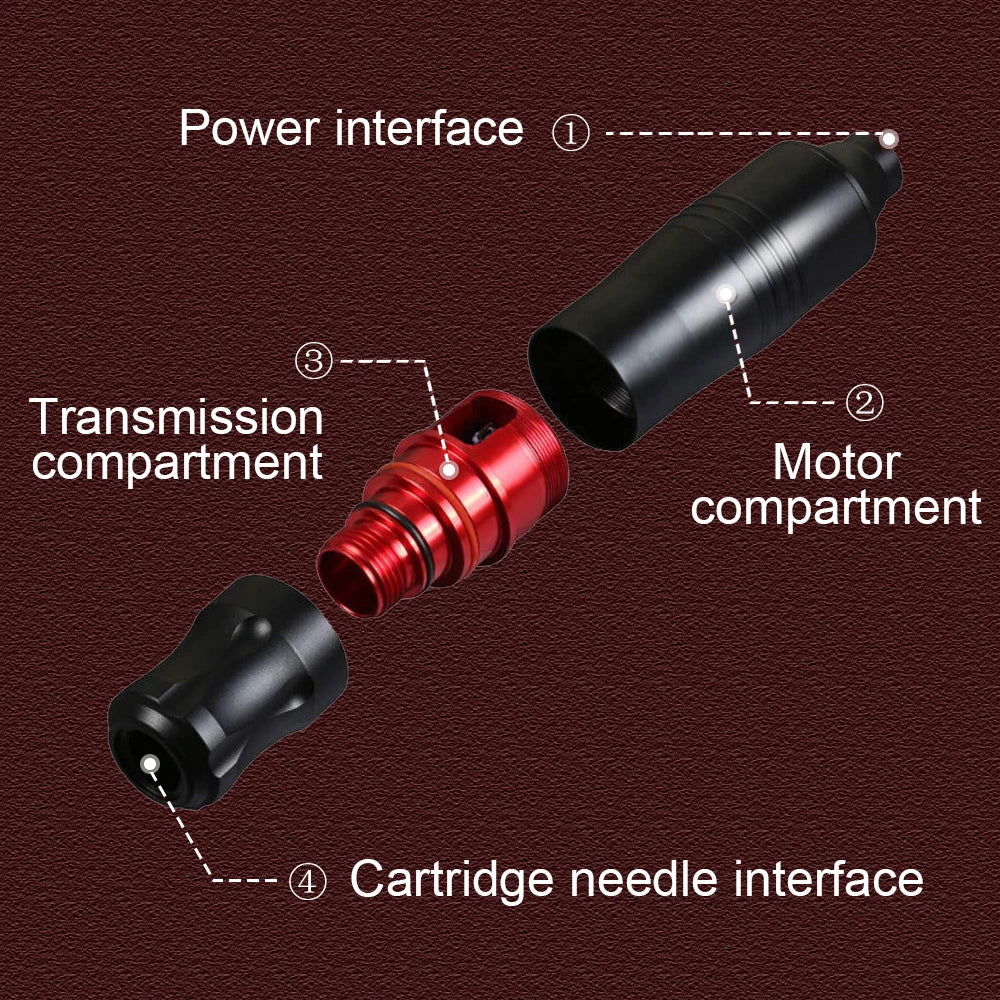 Power interface ①

③

Transmission compartment

② Motor compartment

④ Cartridge needle interface