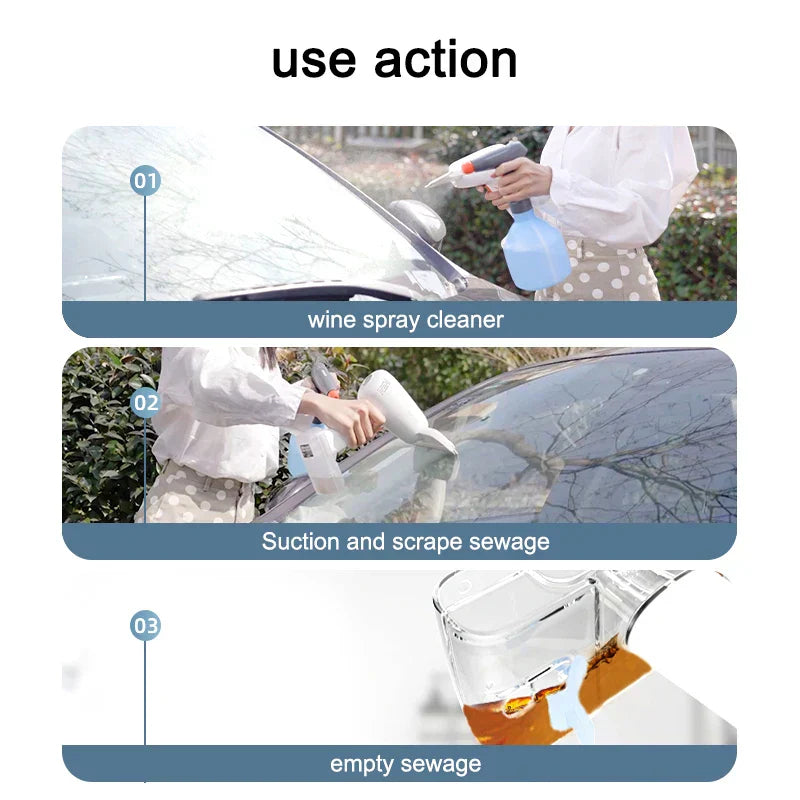 use action

01

wine spray cleaner

02

Suction and scrape sewage

03

empty sewage