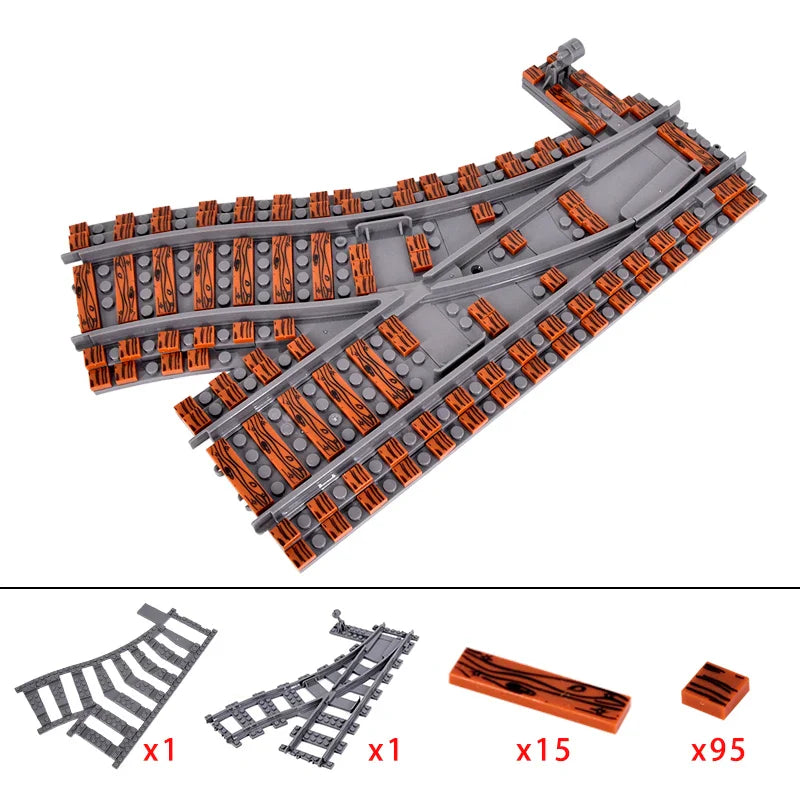 x1 x1 x15 x95