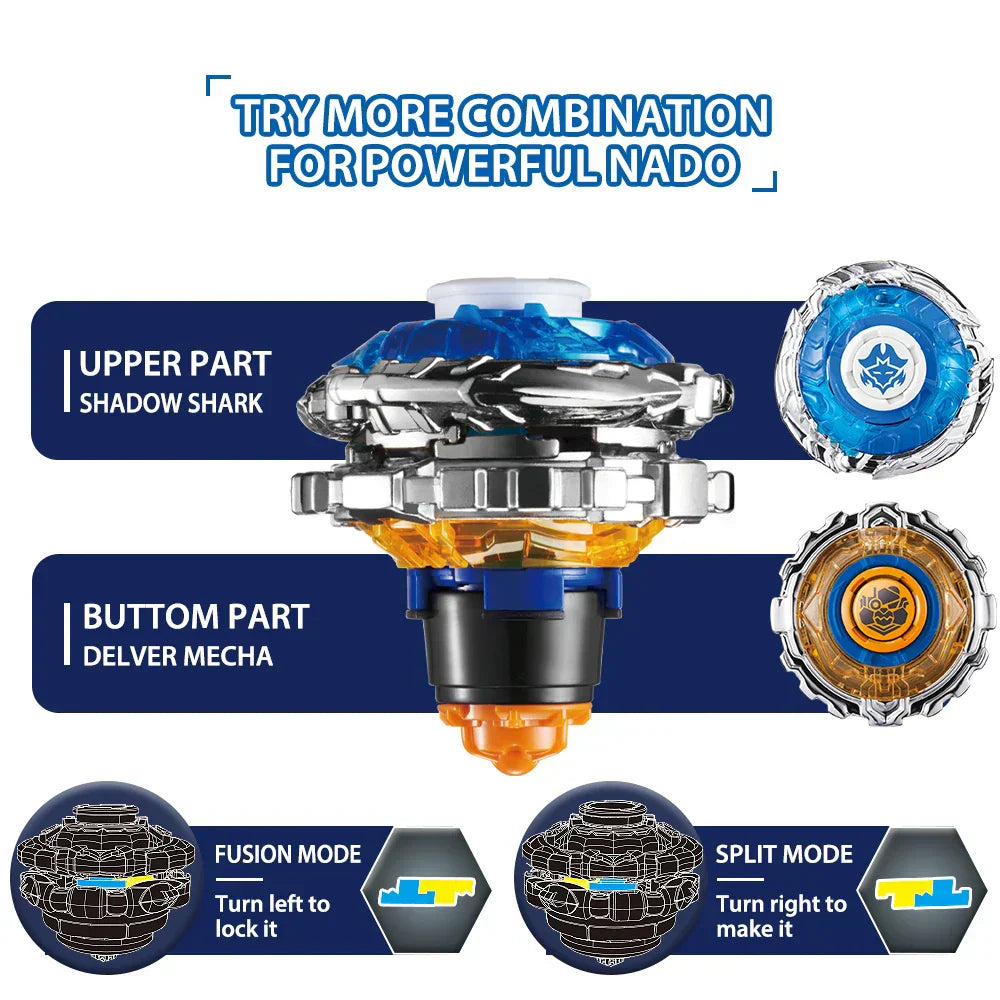 TRY MORE COMBINATION
FOR POWERFUL NADO

UPPER PART
SHADOW SHARK

BUTTOM PART
DELVER MECHA

FUSION MODE
Turn left to lock it

SPLIT MODE
Turn right to make it