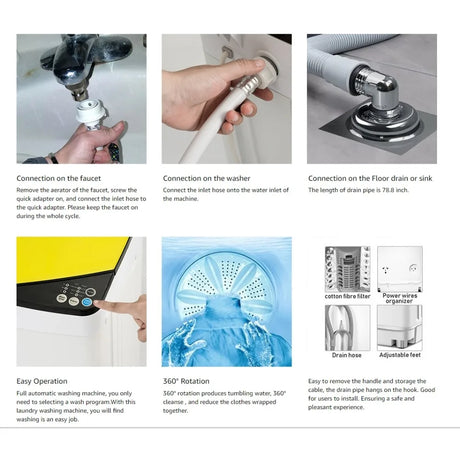 Connection on the faucet
Remove the aerator of the faucet, screw the quick adapter on, and connect the inlet hose to the quick adapter. Please keep the faucet on during the whole cycle.

Connection on the washer
Connect the inlet hose onto the water inlet of the machine.

Connection on the Floor drain or sink
The length of drain pipe is 78.8 inch.

Easy Operation
Full automatic washing machine, you only need to selecting a wash program.With this laundry washing machine, you will find washing is an easy job.

360° Rotation
360° rotation produces tumbling water, 360° cleanse , and reduce the clothes wrapped together.

cotton fibre filter
Power wires organizer
Drain hose
Adjustable feet

Easy to remove the handle and storage the cable, the drain pipe hangs on the hook. Good for users to install. Ensuring a safe and pleasant experience.