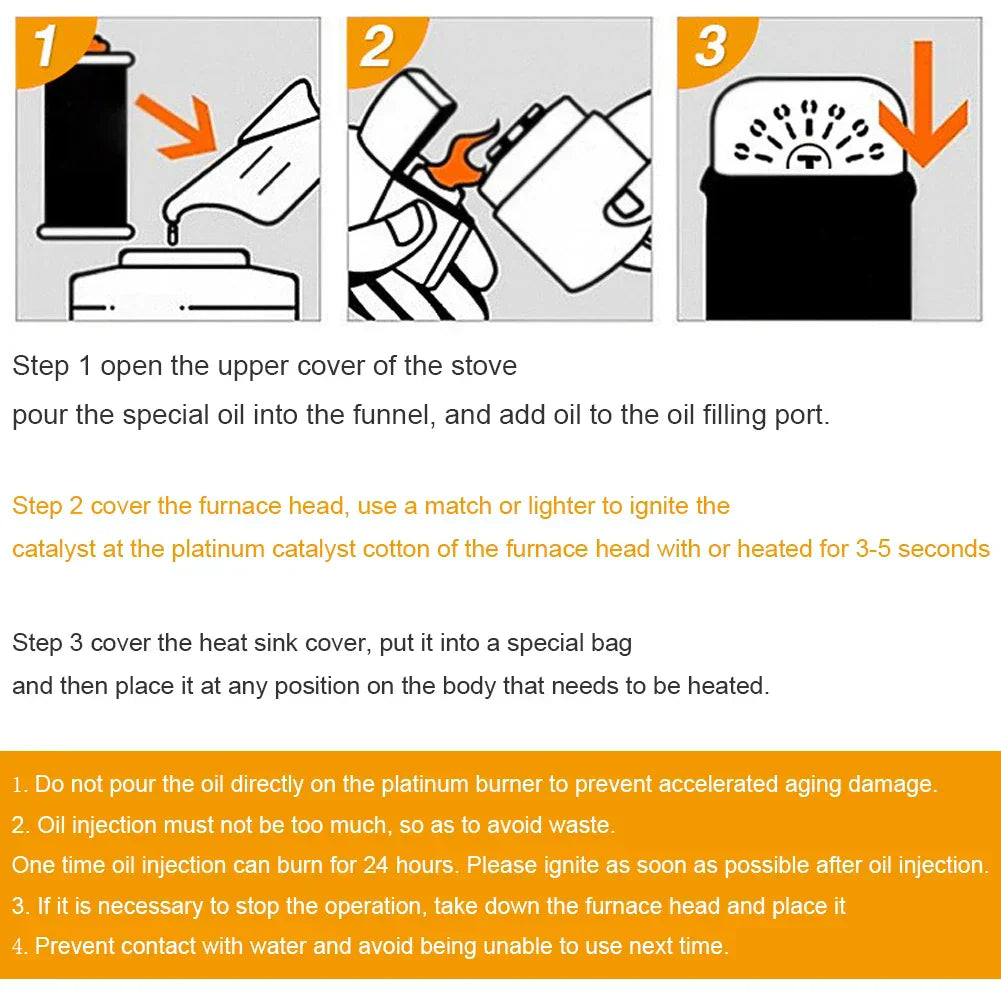 1

2

3

Step 1 open the upper cover of the stove
pour the special oil into the funnel, and add oil to the oil filling port.

Step 2 cover the furnace head, use a match or lighter to ignite the catalyst at the platinum catalyst cotton of the furnace head with or heated for 3-5 seconds

Step 3 cover the heat sink cover, put it into a special bag
and then place it at any position on the body that needs to be heated.

1. Do not pour the oil directly on the platinum burner to prevent accelerated aging damage.
2. Oil injection must not be too much, so as to avoid waste.
One time oil injection can burn for 24 hours. Please ignite as soon as possible after oil injection.
3. If it is necessary to stop the operation, take down the furnace head and place it
4. Prevent contact with water and avoid being unable to use next time.