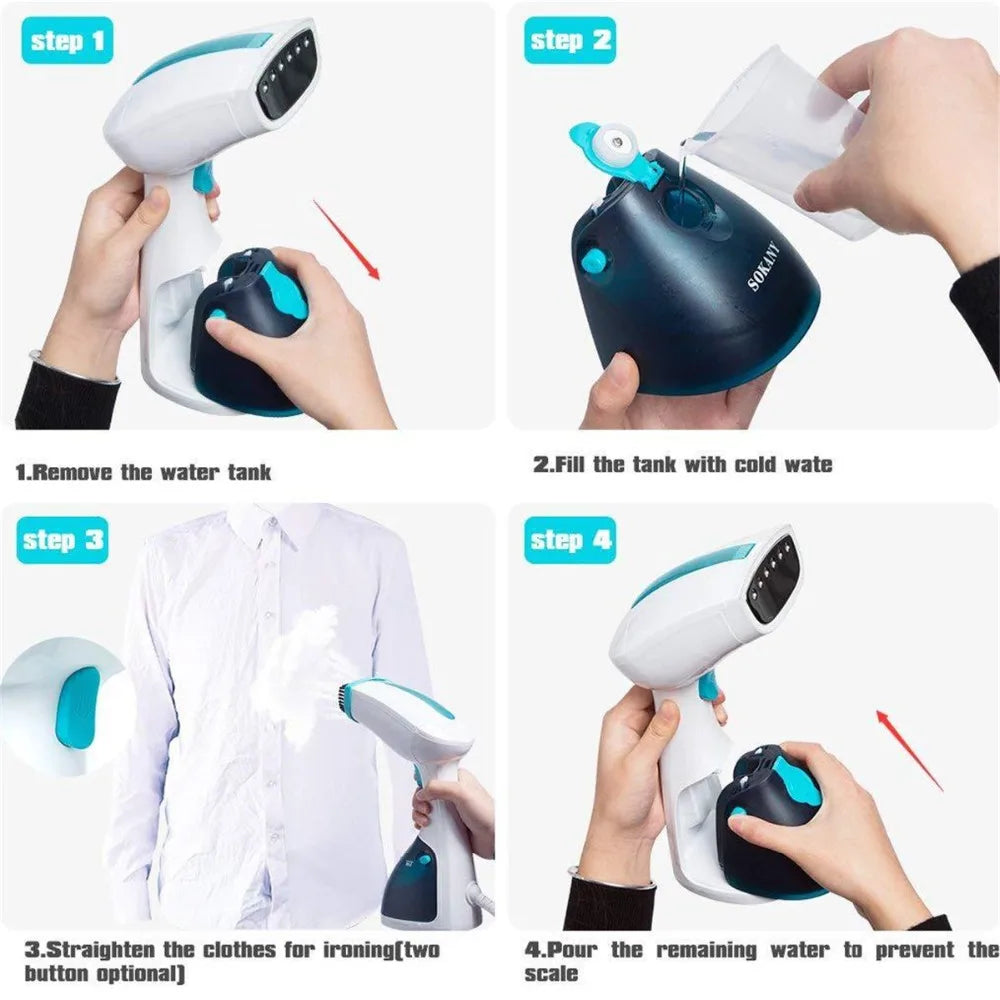 step 1

1.Remove the water tank

step 2

SOKANY

2.Fill the tank with cold wate

step 3

3.Straighten the clothes for ironing(two button optional)

step 4

4.Pour the remaining water to prevent the scale