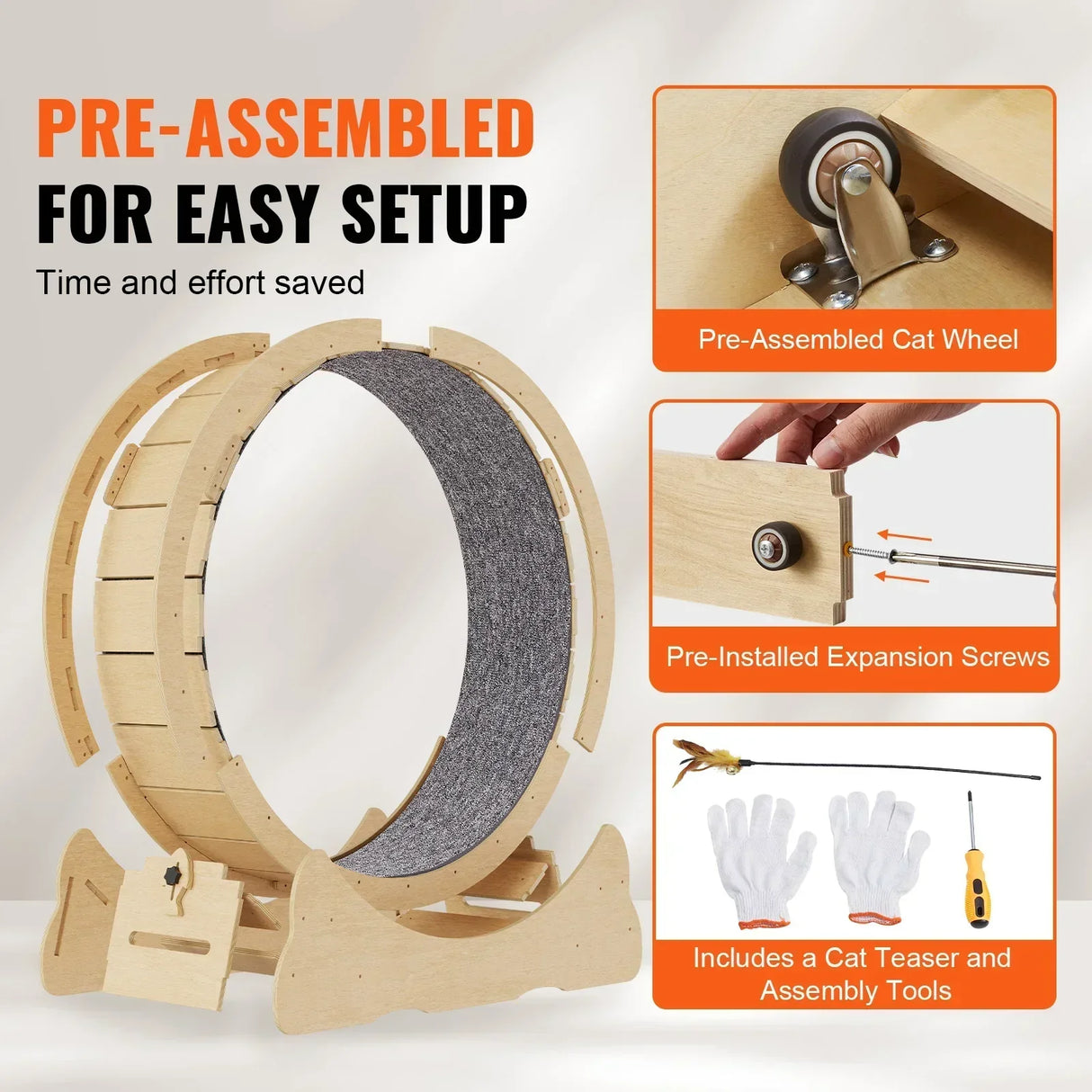 PRE-ASSEMBLED
FOR EASY SETUP

Time and effort saved

Pre-Assembled Cat Wheel

Pre-Installed Expansion Screws

Includes a Cat Teaser and Assembly Tools