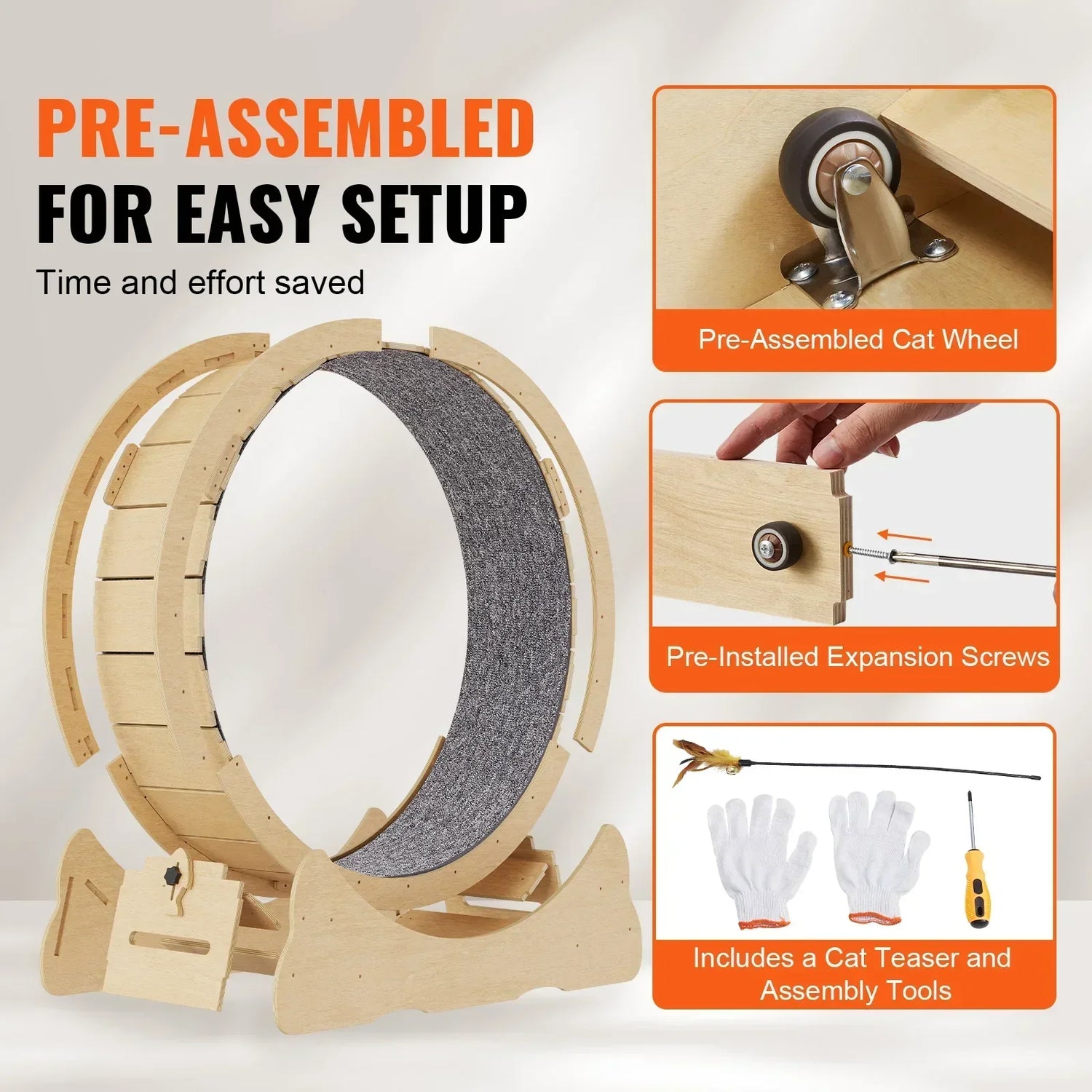 PRE-ASSEMBLED
FOR EASY SETUP

Time and effort saved

Pre-Assembled Cat Wheel

Pre-Installed Expansion Screws

Includes a Cat Teaser and Assembly Tools