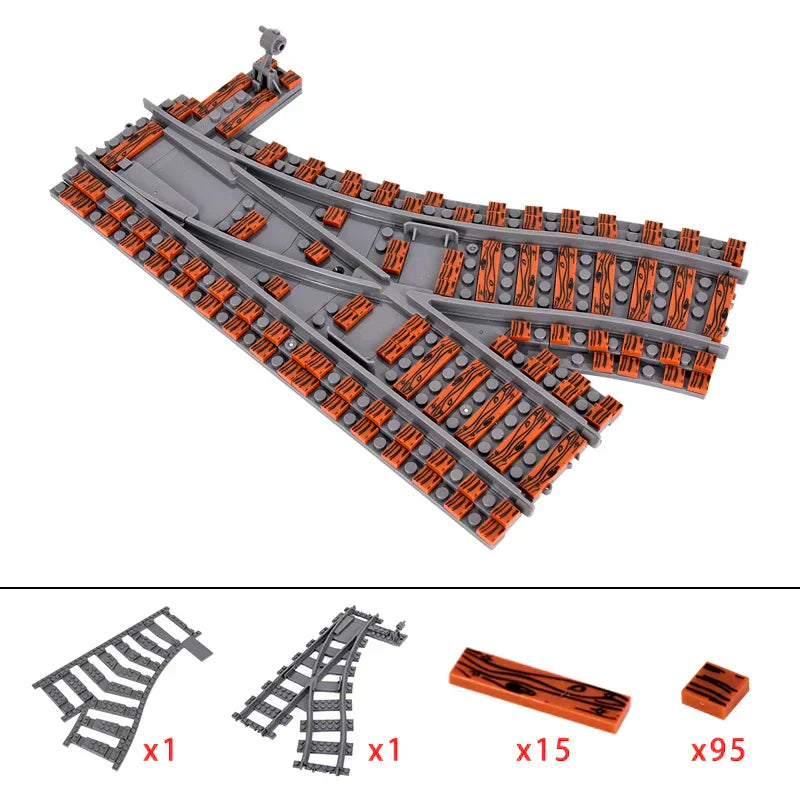 x1
x1
x15
x95