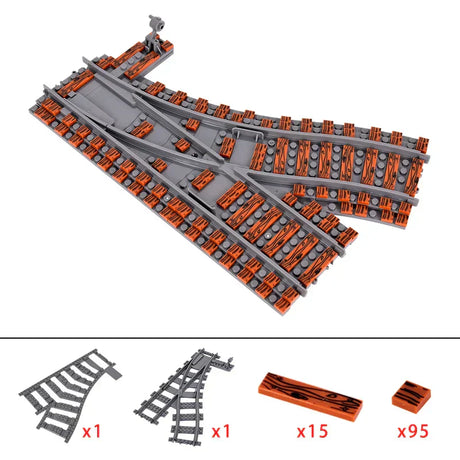 x1
x1
x15
x95