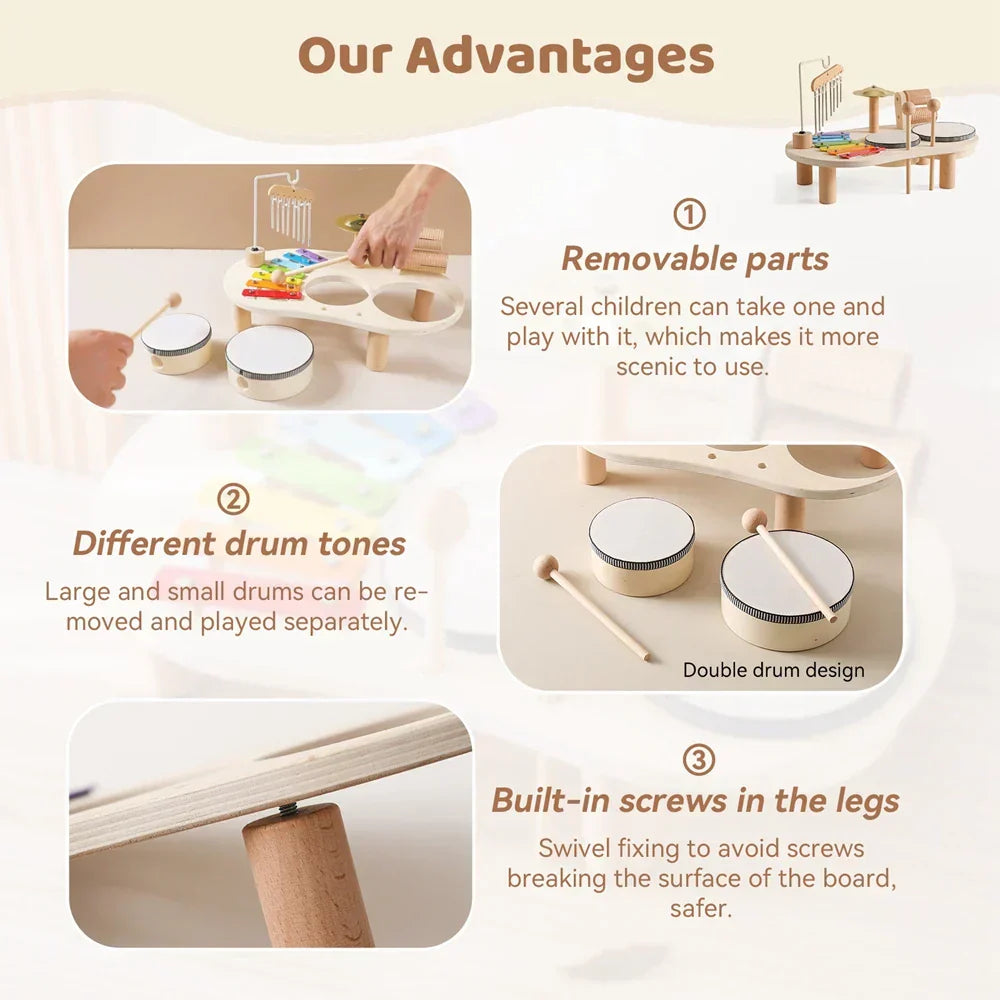 Our Advantages

①
Removable parts
Several children can take one and play with it, which makes it more scenic to use.

②
Different drum tones
Large and small drums can be removed and played separately.

Double drum design

③
Built-in screws in the legs
Swivel fixing to avoid screws breaking the surface of the board, safer.