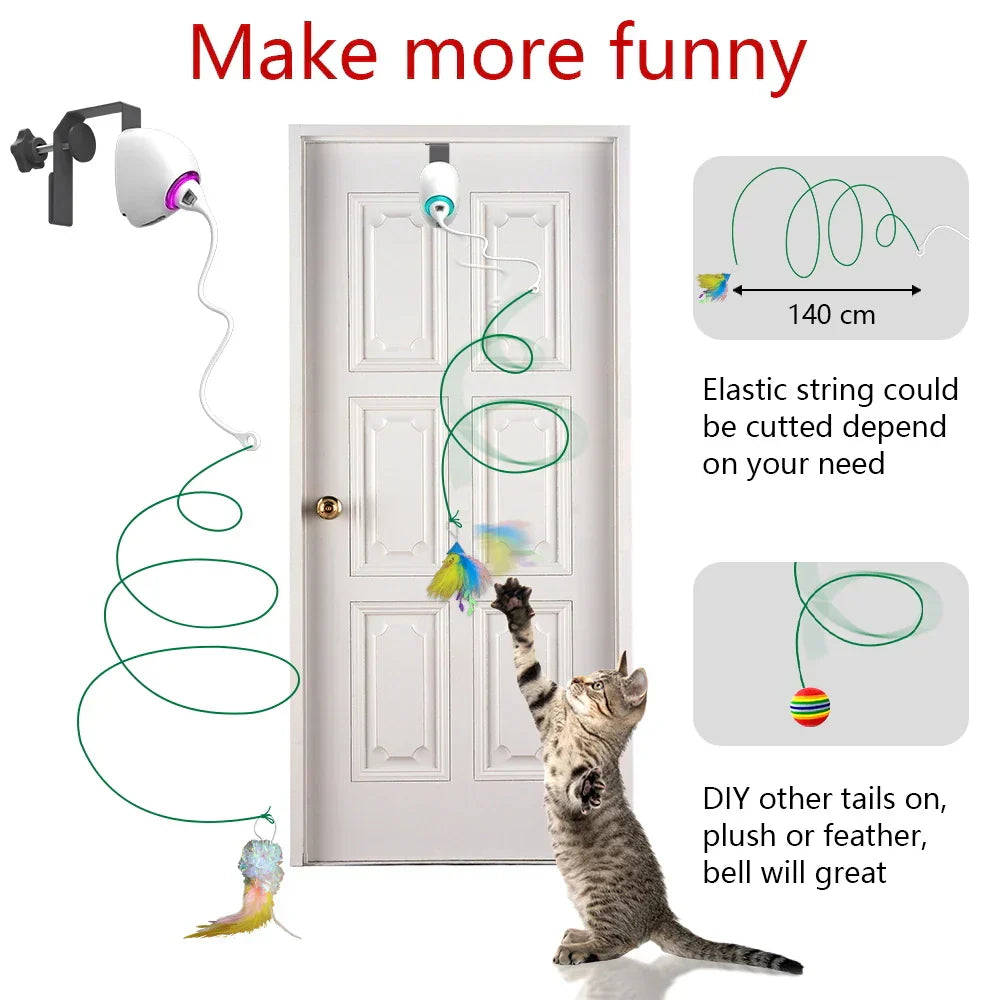 Make more funny

140 cm

Elastic string could be cutted depend on your need

DIY other tails on, plush or feather, bell will great