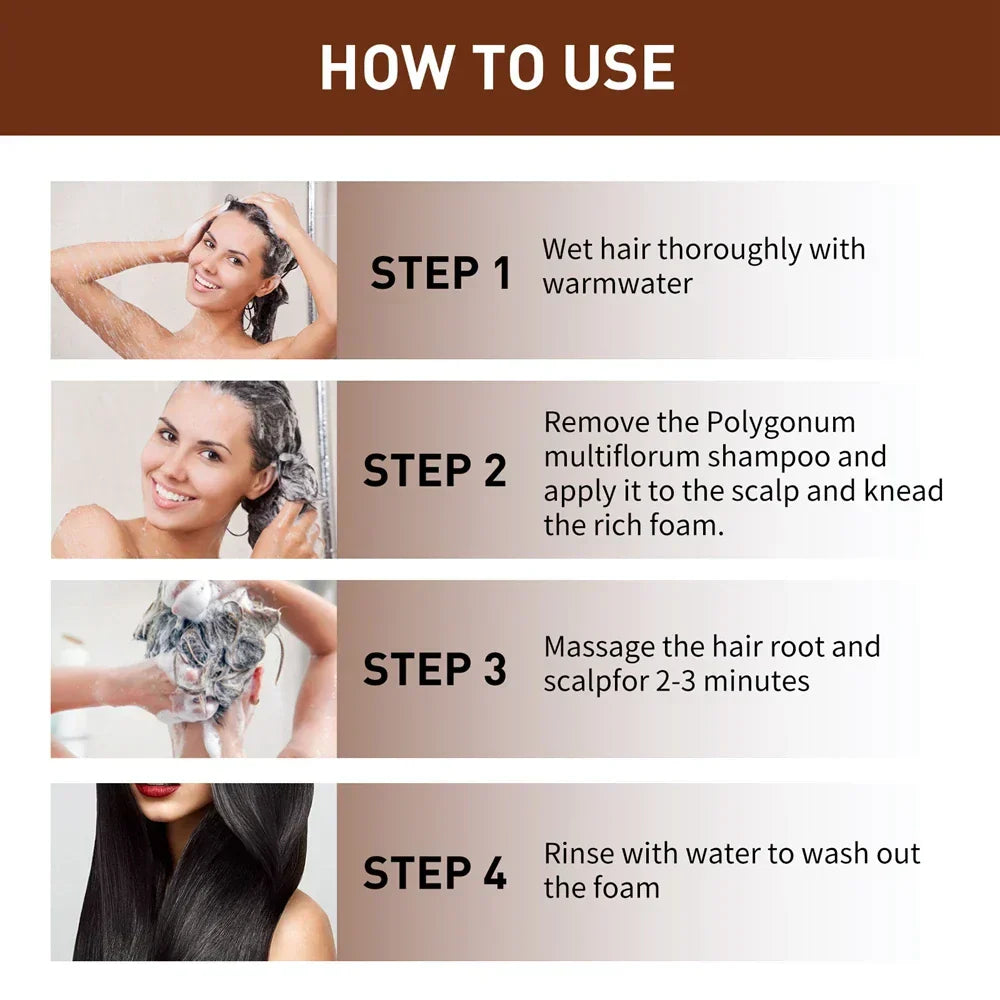 HOW TO USE

STEP 1
Wet hair thoroughly with warmwater

STEP 2
Remove the Polygonum multiflorum shampoo and apply it to the scalp and knead the rich foam.

STEP 3
Massage the hair root and scalpfor 2-3 minutes

STEP 4
Rinse with water to wash out the foam