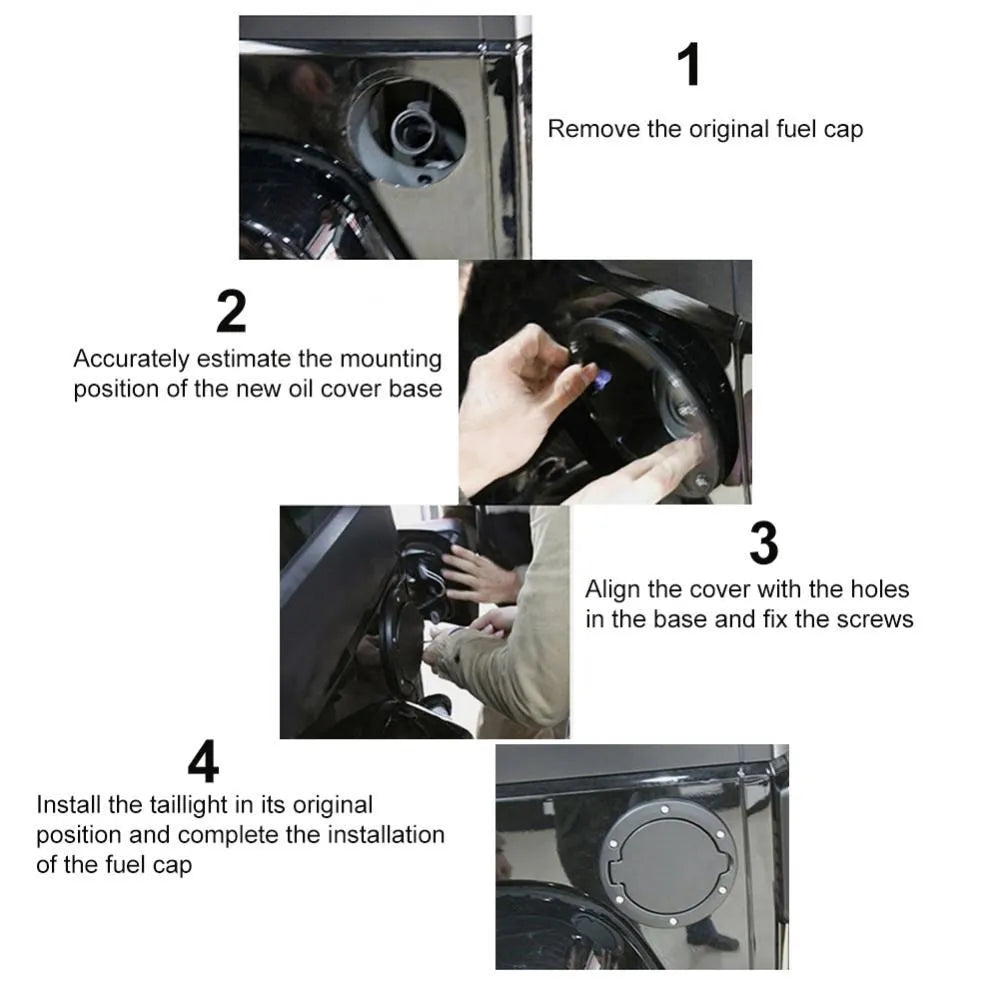 1
Remove the original fuel cap

2
Accurately estimate the mounting position of the new oil cover base

3
Align the cover with the holes in the base and fix the screws

4
Install the taillight in its original position and complete the installation of the fuel cap