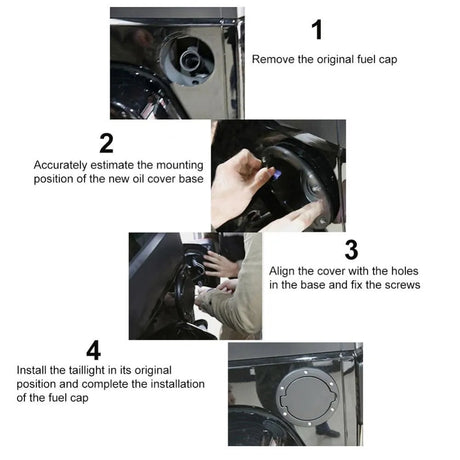 1
Remove the original fuel cap

2
Accurately estimate the mounting position of the new oil cover base

3
Align the cover with the holes in the base and fix the screws

4
Install the taillight in its original position and complete the installation of the fuel cap