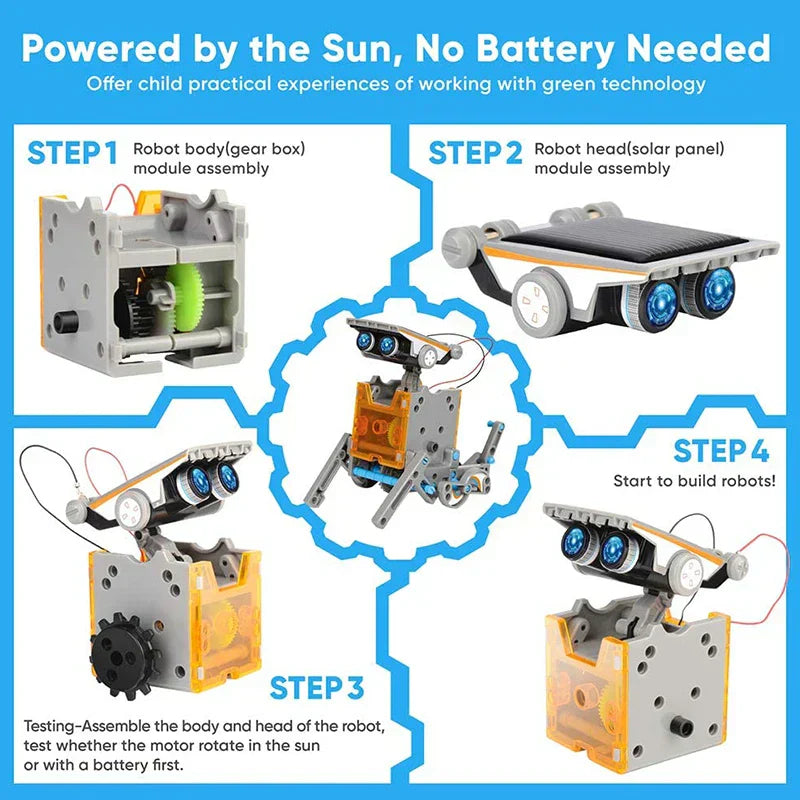 Powered by the Sun, No Battery Needed
Offer child practical experiences of working with green technology

STEP 1 Robot body(gear box) module assembly

STEP 2 Robot head(solar panel) module assembly

STEP 4
Start to build robots!

STEP 3
Testing-Assemble the body and head of the robot, test whether the motor rotate in the sun or with a battery first.