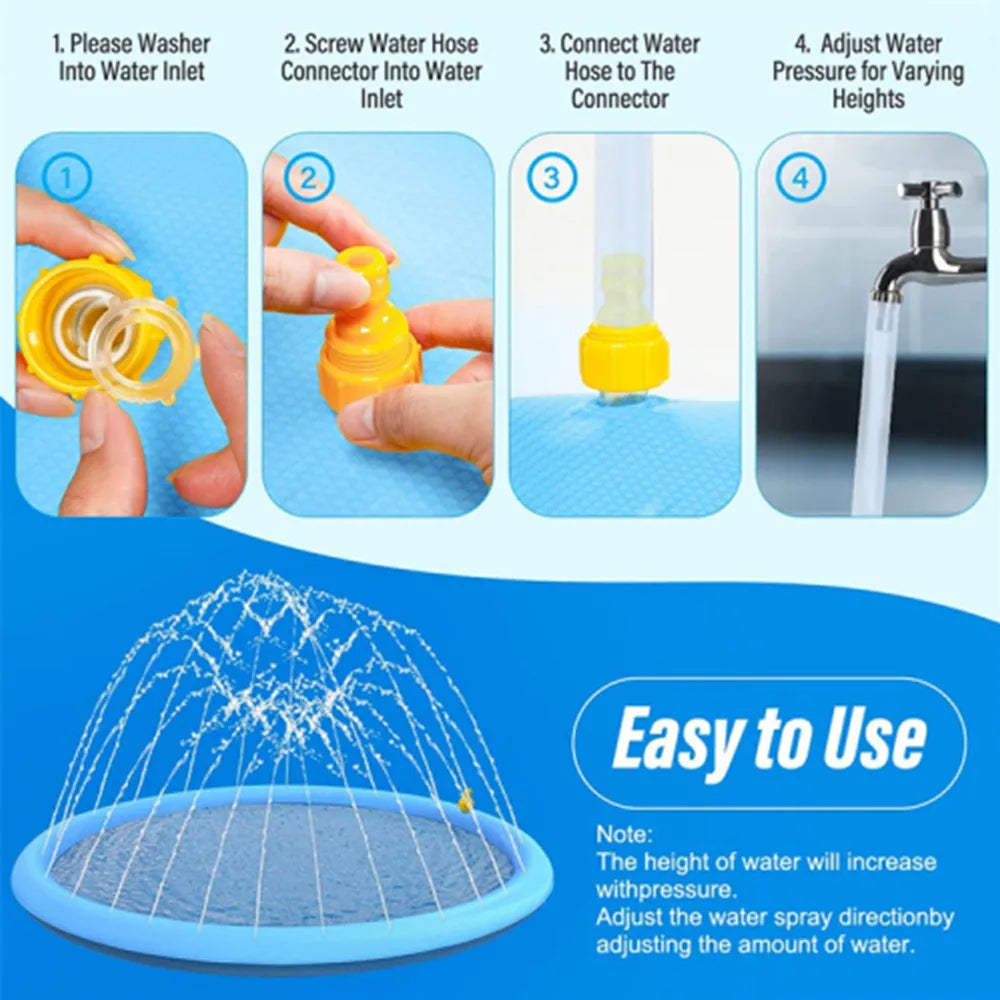 1. Please Washer Into Water Inlet

2. Screw Water Hose Connector Into Water Inlet

3. Connect Water Hose to The Connector

4. Adjust Water Pressure for Varying Heights

1

2

3

4

Easy to Use

Note:
The height of water will increase withpressure.
Adjust the water spray directionby adjusting the amount of water.