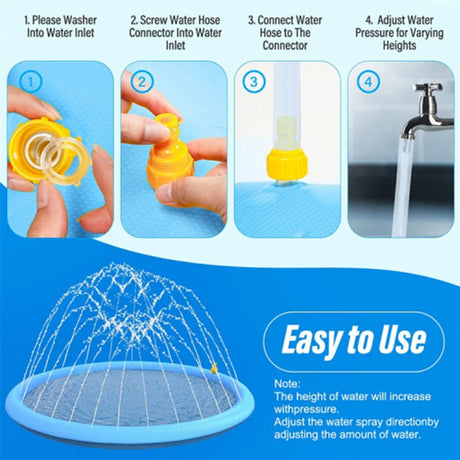 1. Please Washer Into Water Inlet

2. Screw Water Hose Connector Into Water Inlet

3. Connect Water Hose to The Connector

4. Adjust Water Pressure for Varying Heights

1

2

3

4

Easy to Use

Note:
The height of water will increase withpressure.
Adjust the water spray directionby adjusting the amount of water.