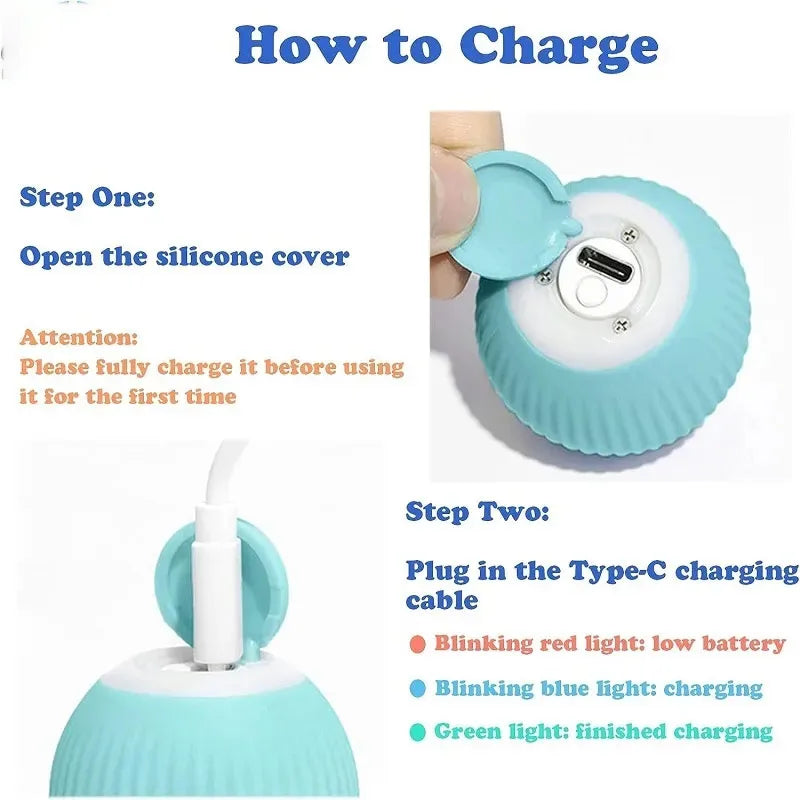 How to Charge

Step One:

Open the silicone cover

Attention:
Please fully charge it before using it for the first time

Step Two:

Plug in the Type-C charging cable

Blinking red light: low battery

Blinking blue light: charging

Green light: finished charging