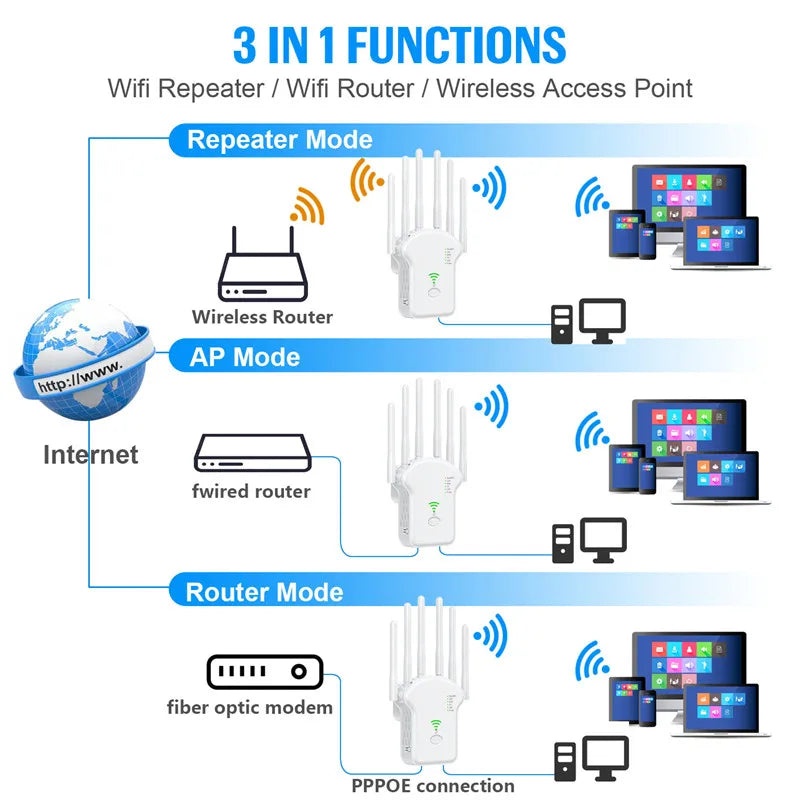 3 IN 1 FUNCTIONS
Wifi Repeater / Wifi Router / Wireless Access Point

Repeater Mode

Wireless Router

http://www.

Internet

AP Mode

fwired router

Router Mode

fiber optic modem

PPPOE connection