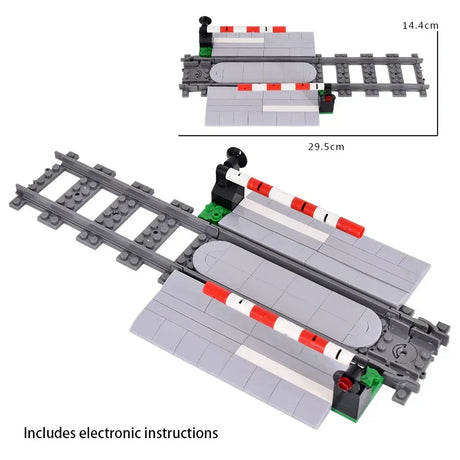 14.4cm

29.5cm

Includes electronic instructions