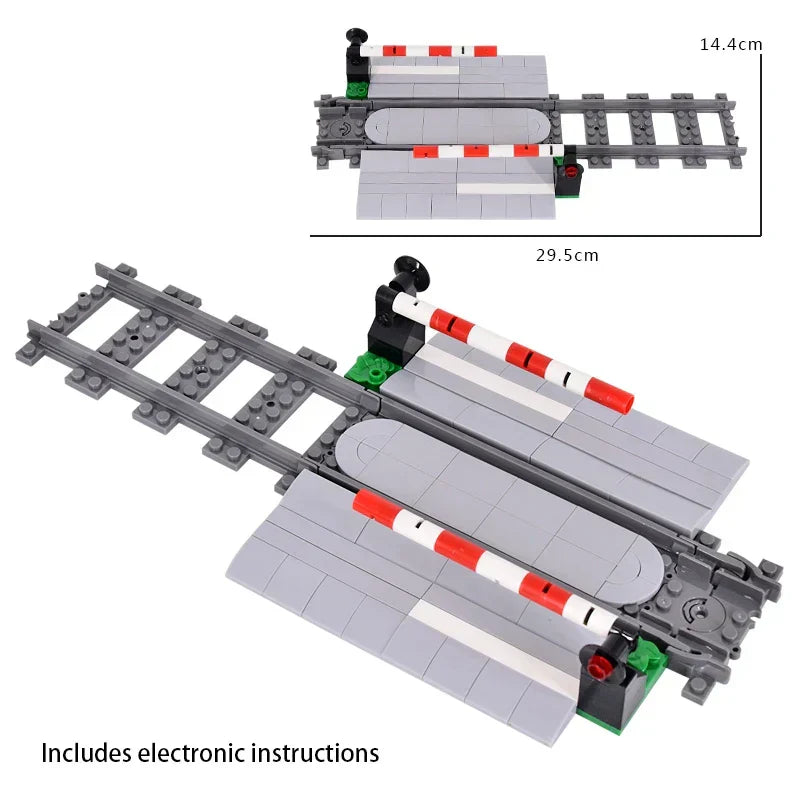 14.4cm

29.5cm

Includes electronic instructions