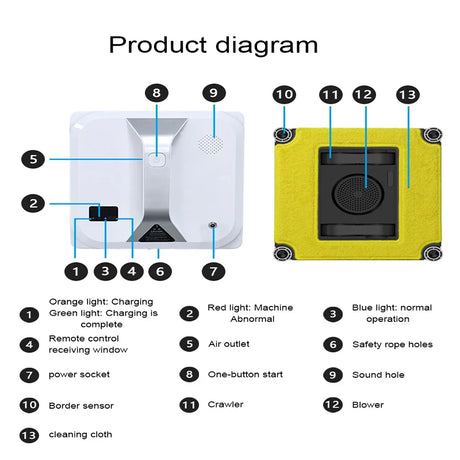 Product diagram

8 9 10 11 12 13

5

2

1 3 4 6 7

1 Orange light: Charging Green light: Charging is complete

2 Red light: Machine Abnormal

3 Blue light: normal operation

4 Remote control receiving window

5 Air outlet

6 Safety rope holes

7 power socket

8 One-button start

9 Sound hole

10 Border sensor

11 Crawler

12 Blower

13 cleaning cloth