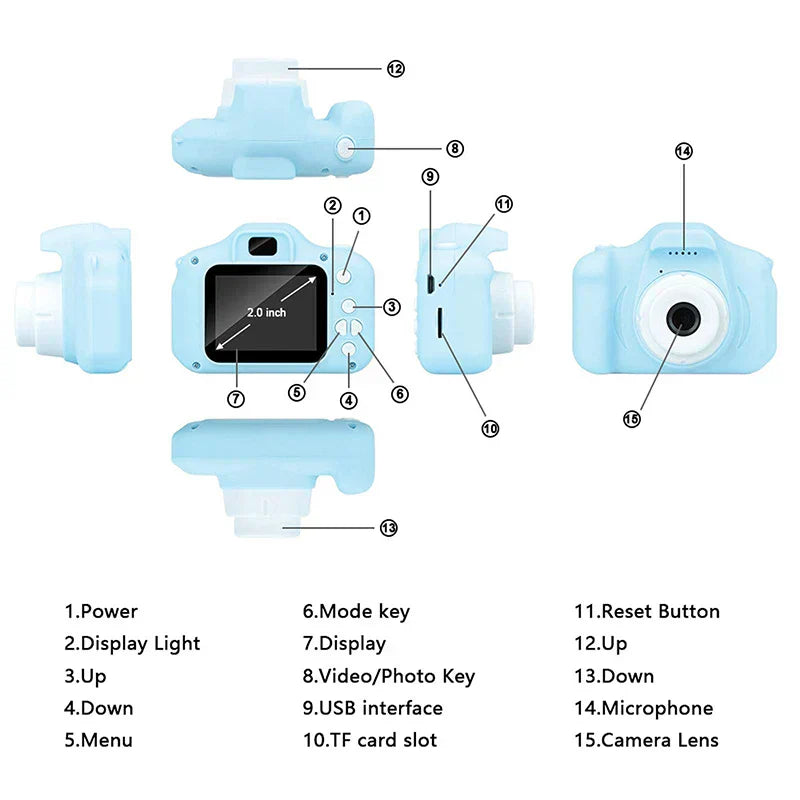 12
8
9
11
14
2
1
2.0 inch
3
5
4
6
7
10
15
13

1.Power
2.Display Light
3.Up
4.Down
5.Menu

6.Mode key
7.Display
8.Video/Photo Key
9.USB interface
10.TF card slot

11.Reset Button
12.Up
13.Down
14.Microphone
15.Camera Lens