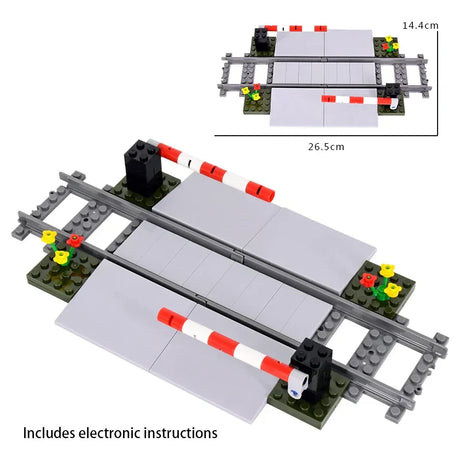 14.4cm

26.5cm

Includes electronic instructions