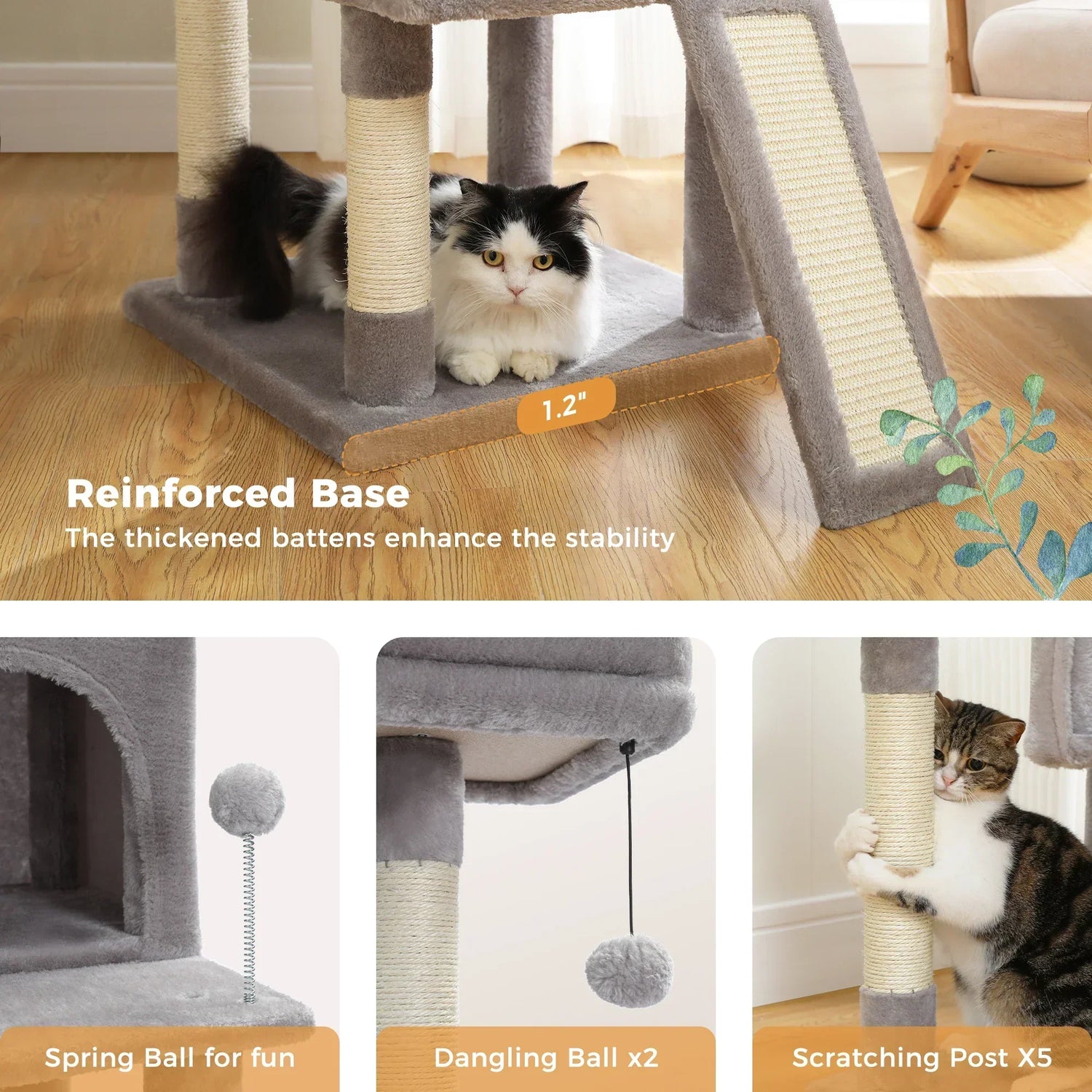 1.2"

Reinforced Base

The thickened battens enhance the stability

Spring Ball for fun

Dangling Ball x2

Scratching Post X5