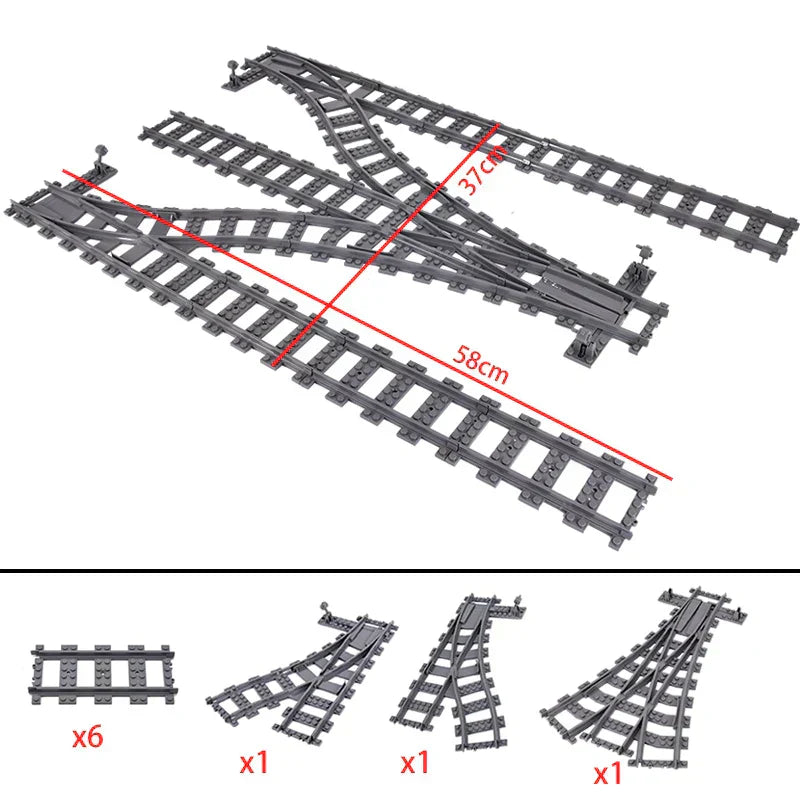 37cm

58cm

x6

x1

x1

x1