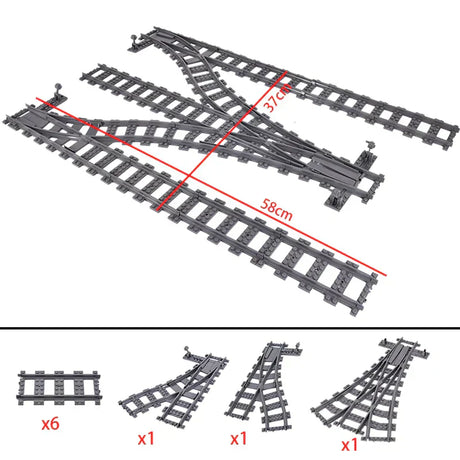 37cm

58cm

x6

x1

x1

x1