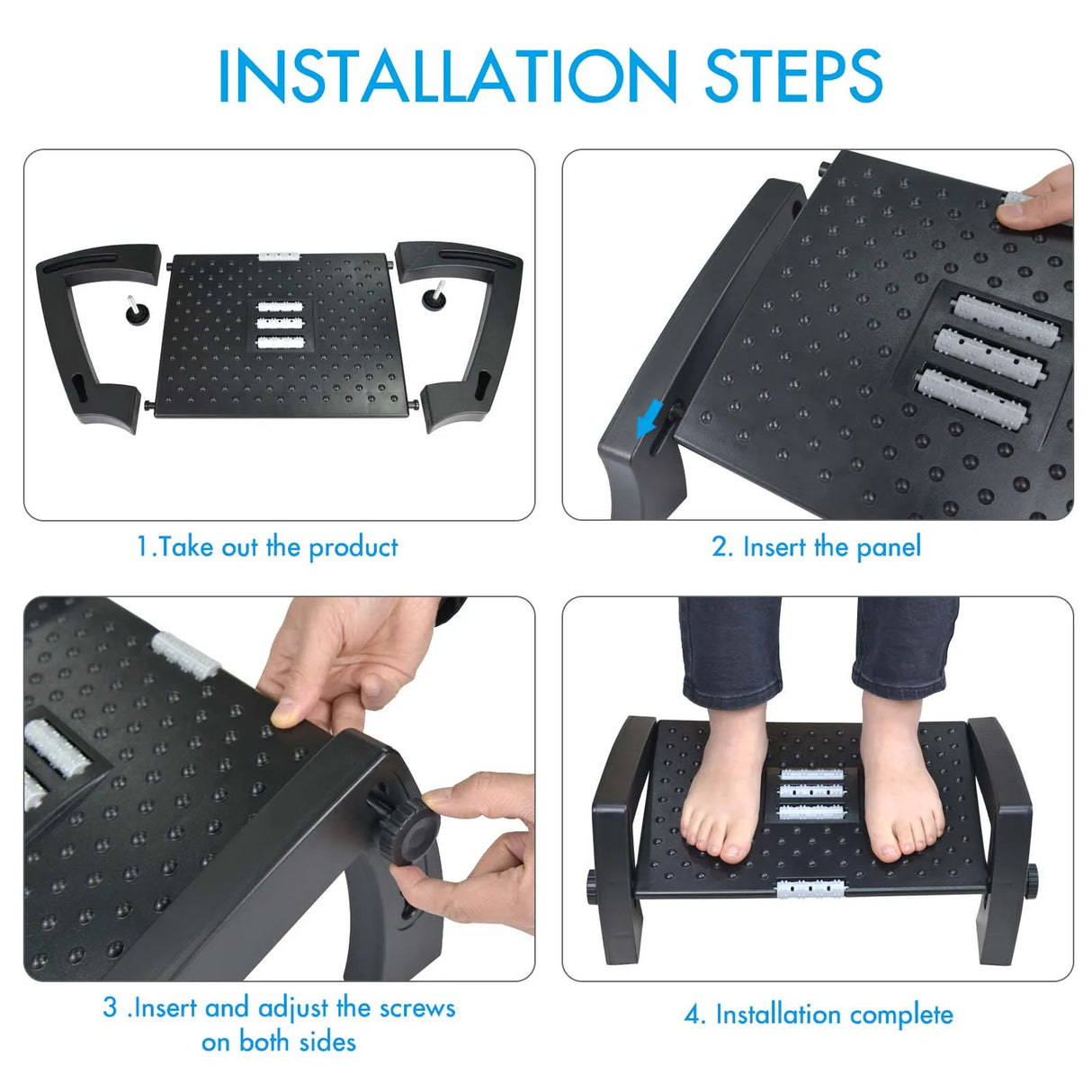 INSTALLATION STEPS

1.Take out the product

2. Insert the panel

3 .Insert and adjust the screws on both sides

4. Installation complete