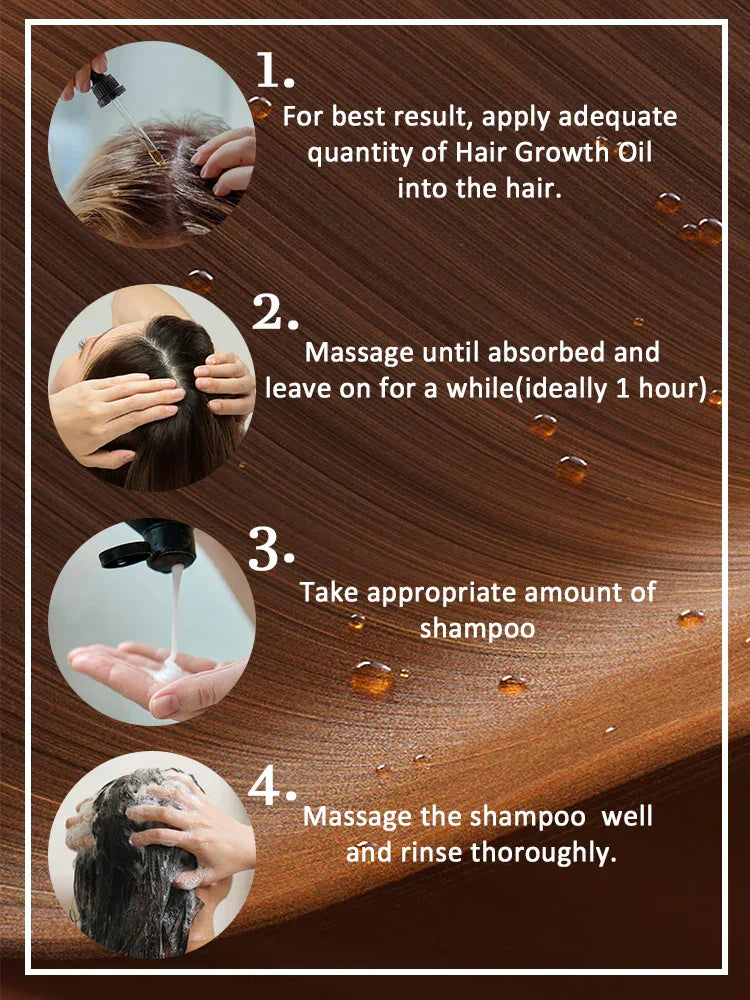 1.
For best result, apply adequate quantity of Hair Growth Oil into the hair.

2.
Massage until absorbed and leave on for a while(ideally 1 hour)

3.
Take appropriate amount of shampoo

4.
Massage the shampoo well and rinse thoroughly.