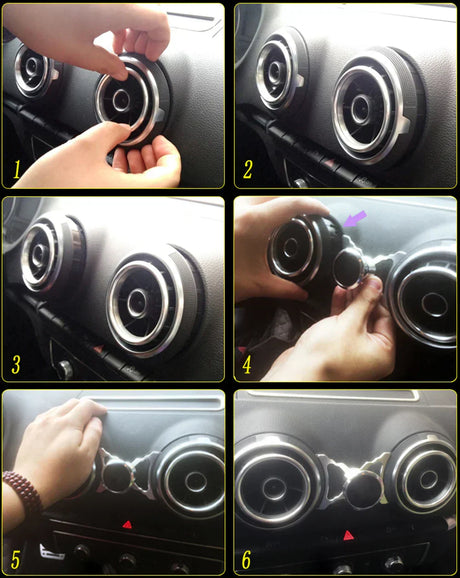 1
2
3
4
5
6